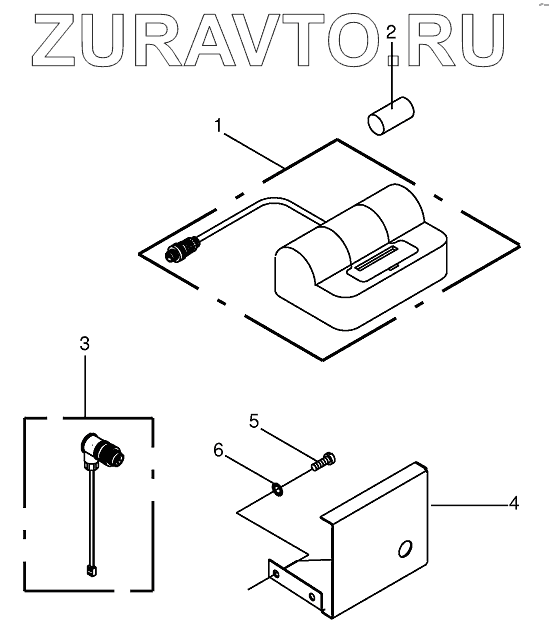 ZURAVTO.RU

2

1

3

5

6

4