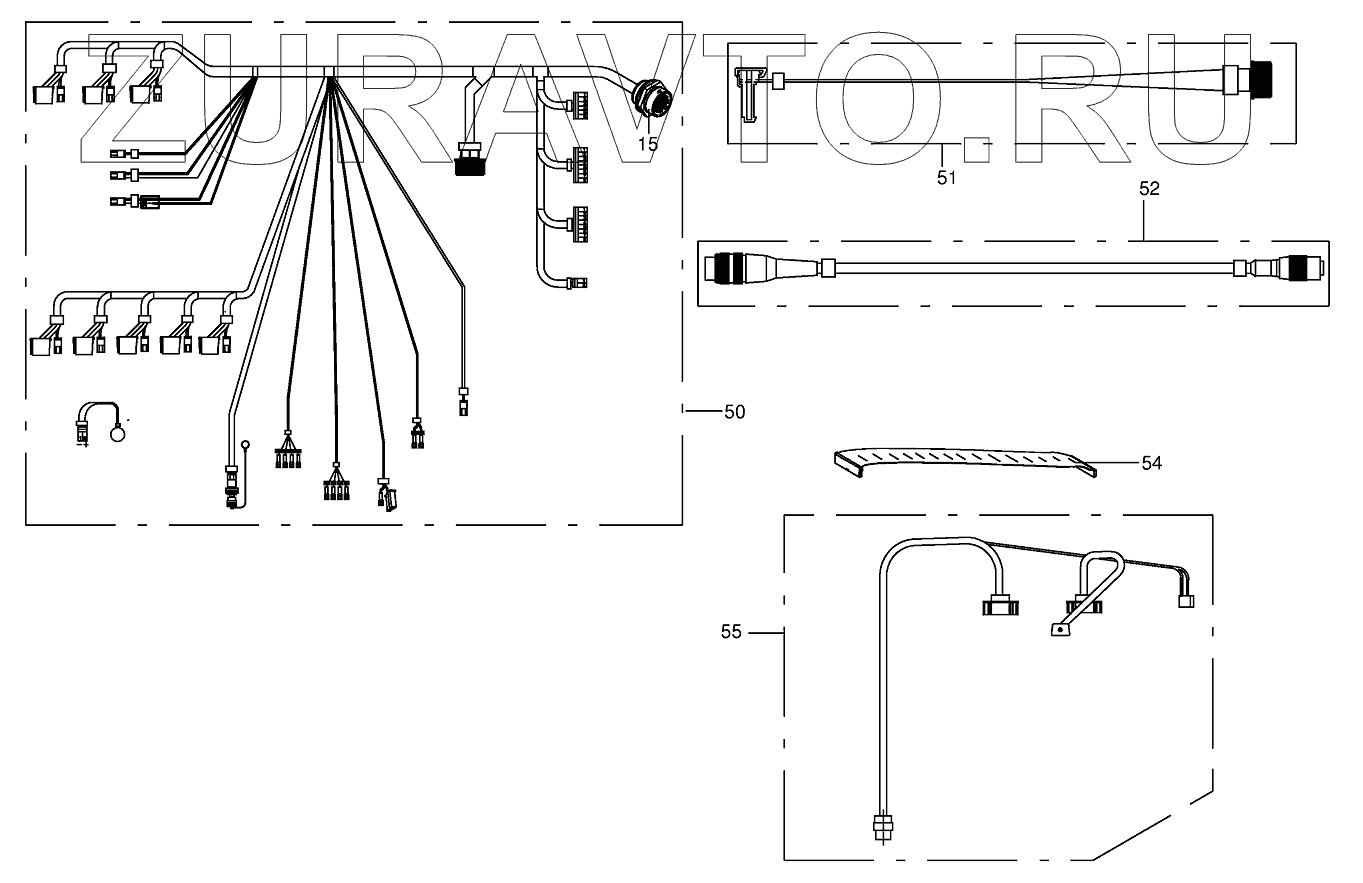 ZURAVTO.RU

15

51

52

50

54

55