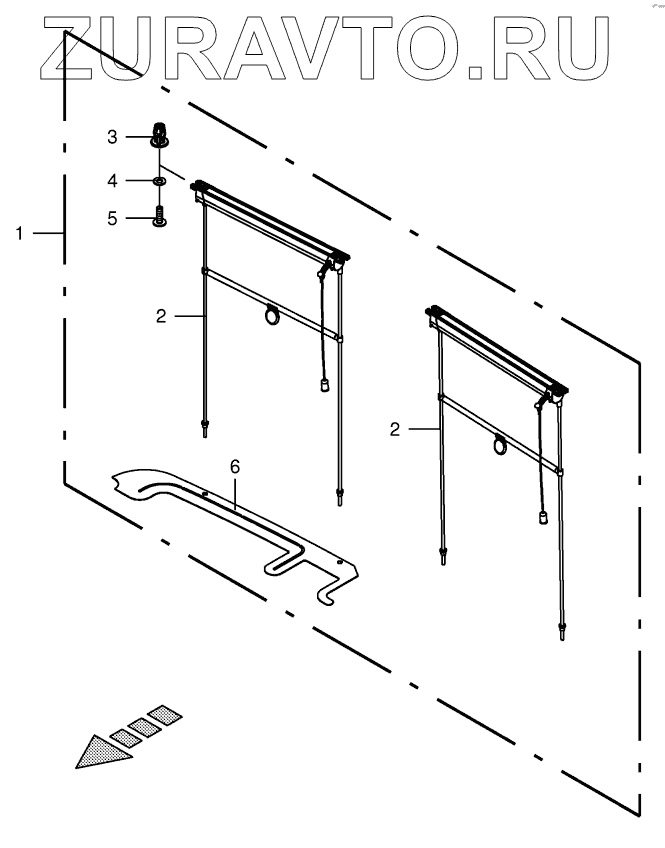 ZURAVTO.RU

3

4

5

1

2

2

6