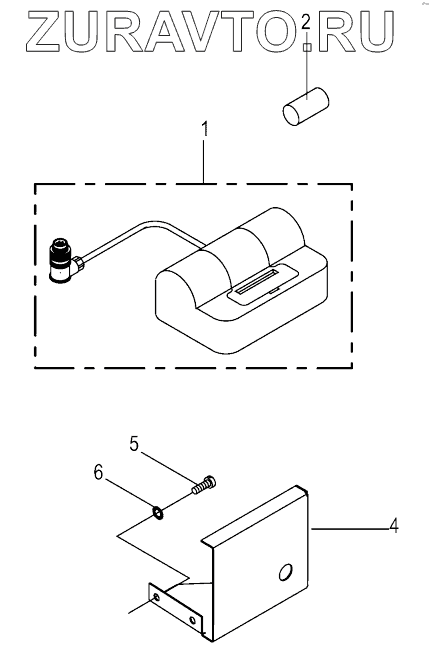 ZURAVTO.RU

2

1

5

6

4