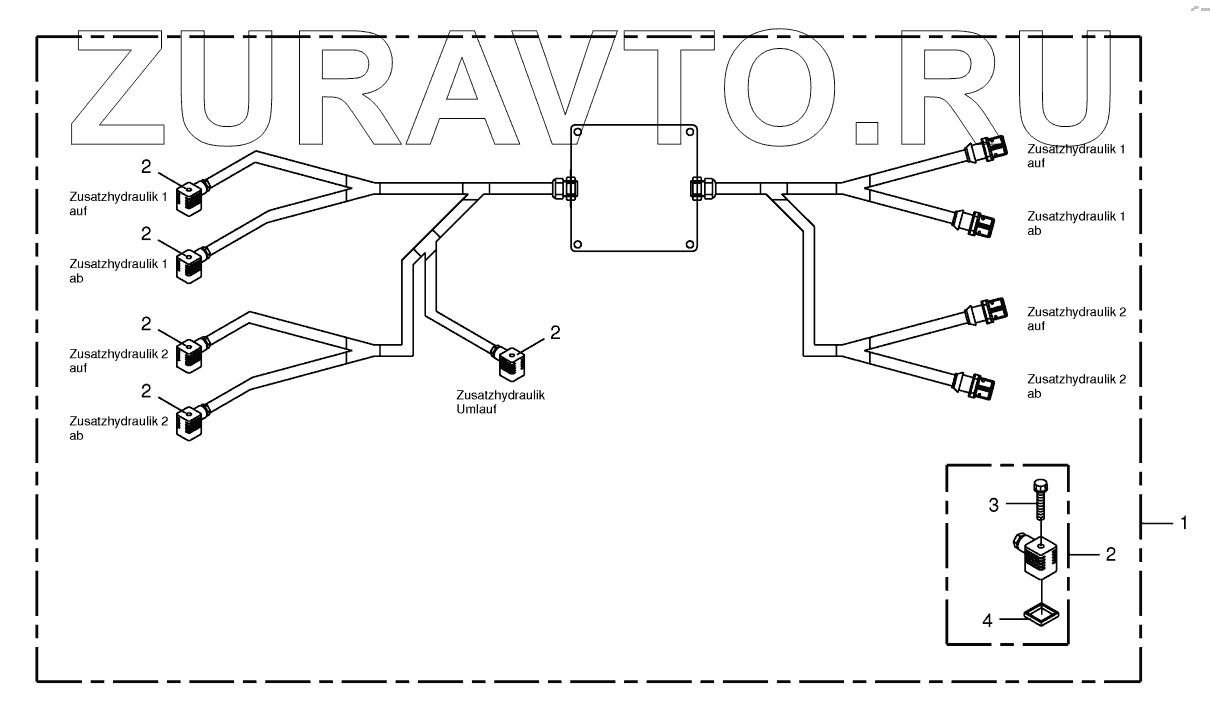 ZURAVTO.RU

2
Zusatzhydraulik 1
auf

2
Zusatzhydraulik 1
ab

2
Zusatzhydraulik 2
auf

2
Zusatzhydraulik 2
ab

2
Zusatzhydraulik
Umlauf

Zusatzhydraulik 1
auf

Zusatzhydraulik 1
ab

Zusatzhydraulik 2
auf

Zusatzhydraulik 2
ab

3
2
4
1