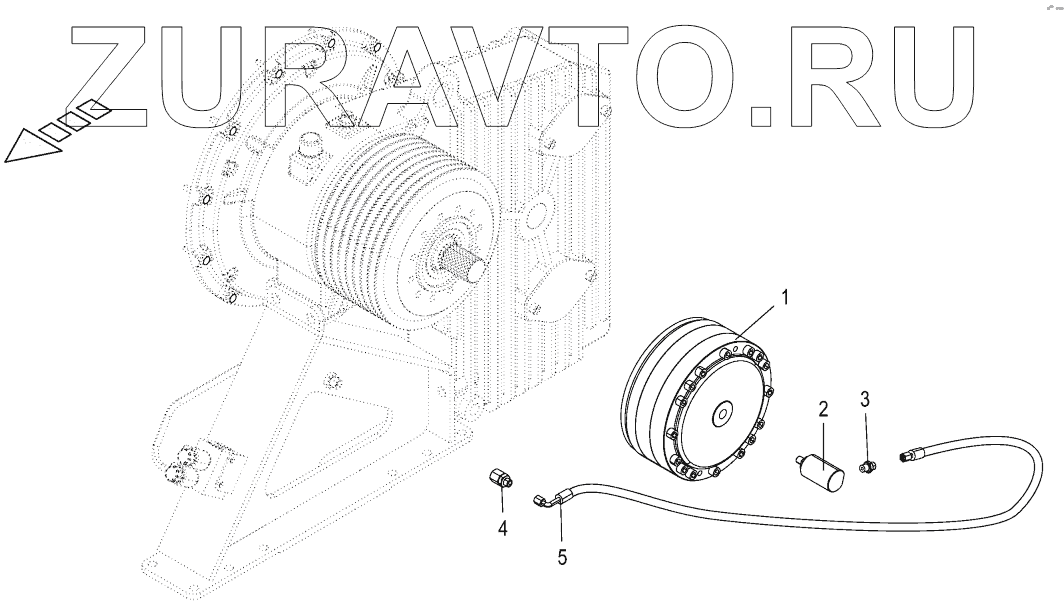 ZURAVTO.RU

1
2
3
4
5