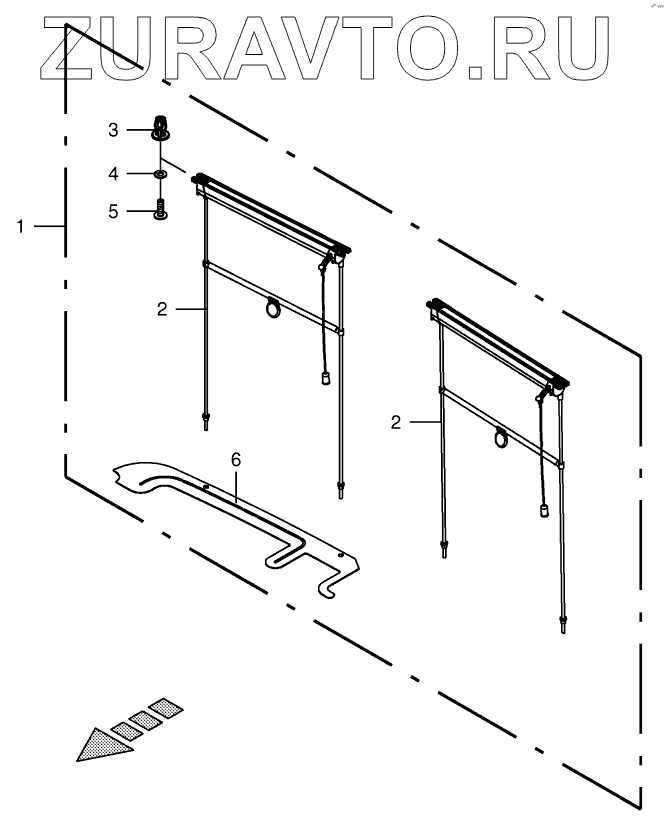 ZURAVTO.RU

3
4
5
1
2
2
6