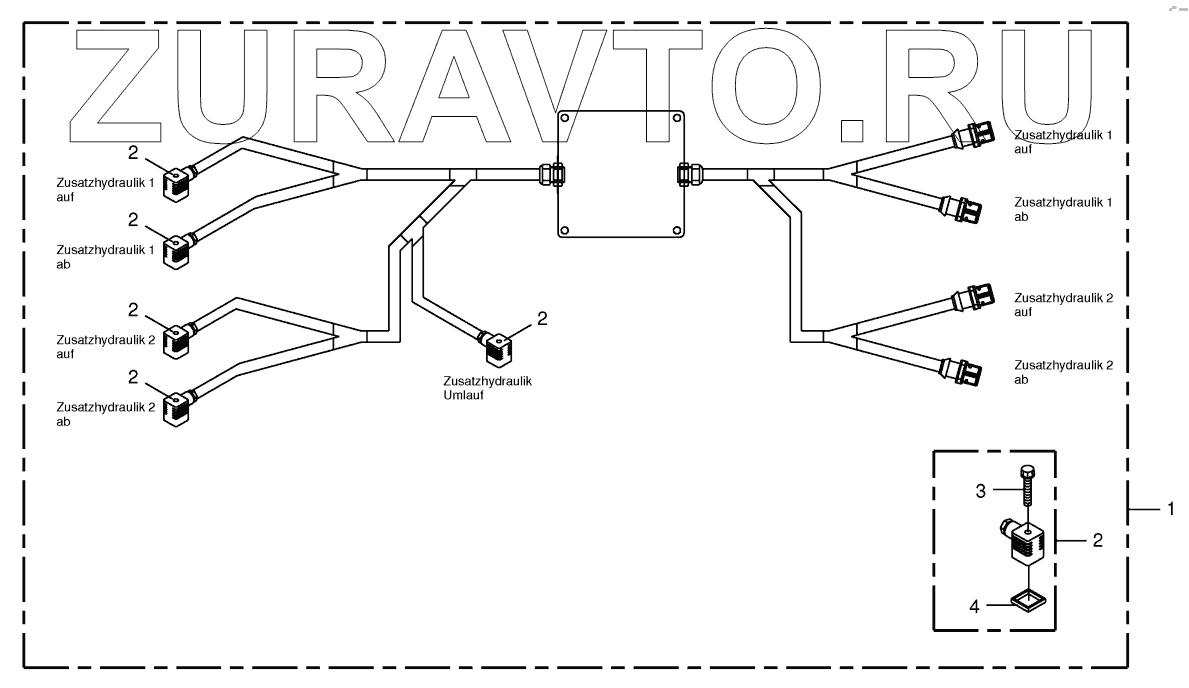 ZURAVTO.RU

2
Zusatzhydraulik 1 auf

2
Zusatzhydraulik 1 ab

2
Zusatzhydraulik 2 auf

2
Zusatzhydraulik 2 ab

2
Zusatzhydraulik Umlauf

Zusatzhydraulik 1 auf

Zusatzhydraulik 1 ab

Zusatzhydraulik 2 auf

Zusatzhydraulik 2 ab

3
2
4
1