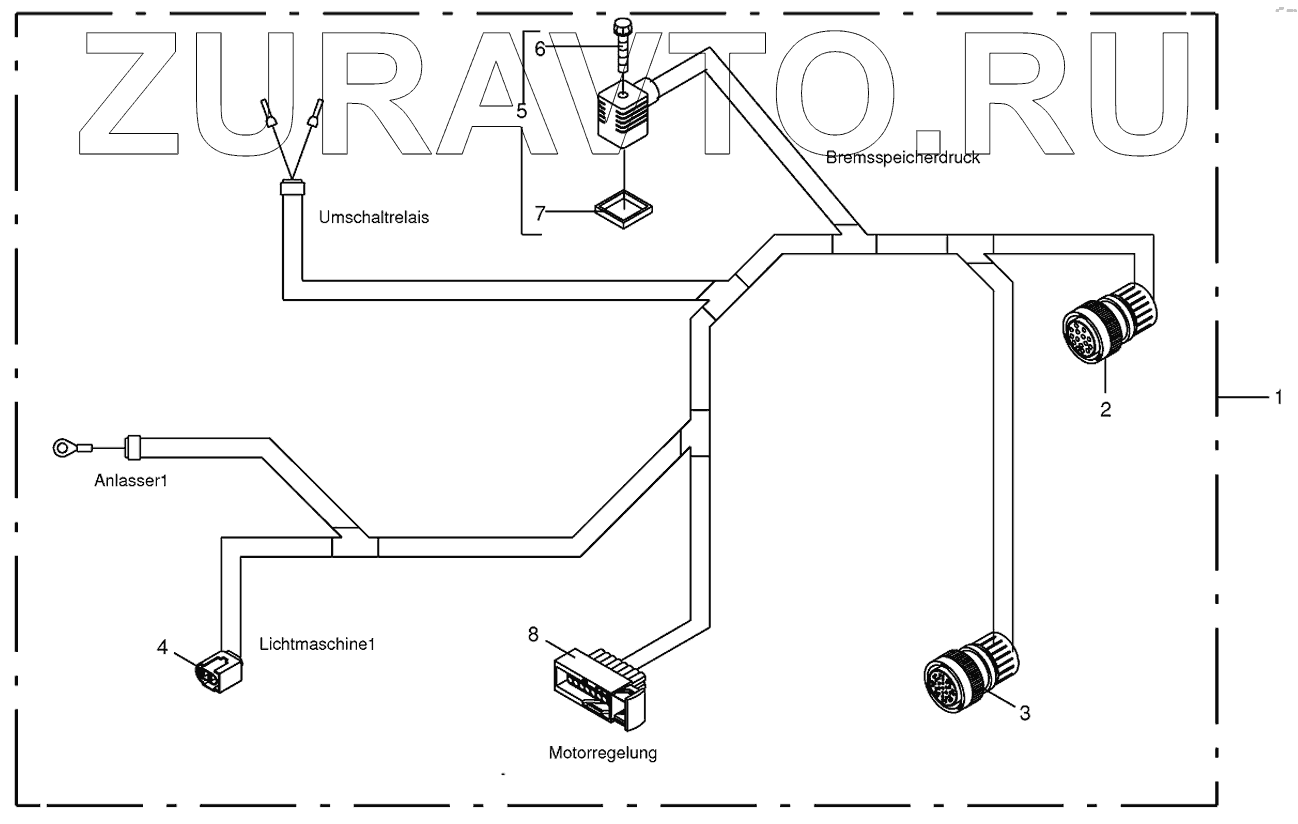 ZURAVTO.RU

6

5

Bremsspeicherdruck

Umschaltrelais

7

2

1

Anlasser1

4

Lichtmaschine1

8

3

Motorregelung