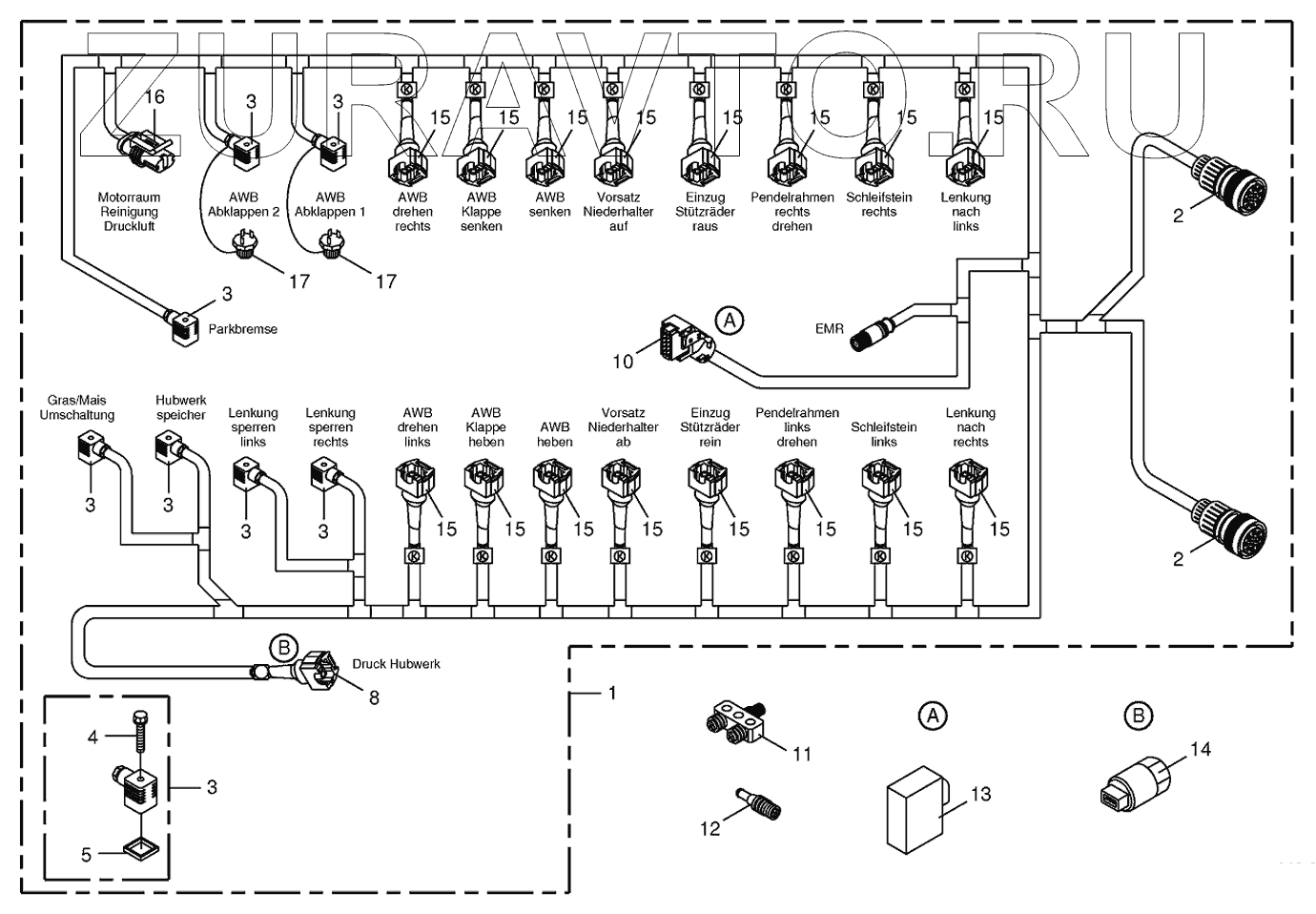 ZURAVTO.RU

16
3
3
15
15
15
15
15
15
15
15

Motorraum Reinigung Druckluft

AWB Abklappen 2

AWB Abklappen 1

AWB drehen rechts

AWB Klappe senken

AWB senken

Vorsatz Niederhalter auf

Einzug Stützräder raus

Pendelrahmen rechts drehen

Schleifstein rechts

Lenkung nach links

2

17
17

3
Parkbremse

A
10
EMR

Gras/Mais Umschaltung

Hubwerk speicher

Lenkung sperren links

Lenkung sperren rechts

AWB drehen links

AWB Klappe heben

AWB heben

Vorsatz Niederhalter ab

Einzug Stützräder rein

Pendelrahmen links drehen

Schleifstein links

Lenkung nach rechts

3
3
3
3
15
15
15
15
15
15
15
15

2

B
Druck Hubwerk
8

1

4
3
5

11
12

A
13

B
14