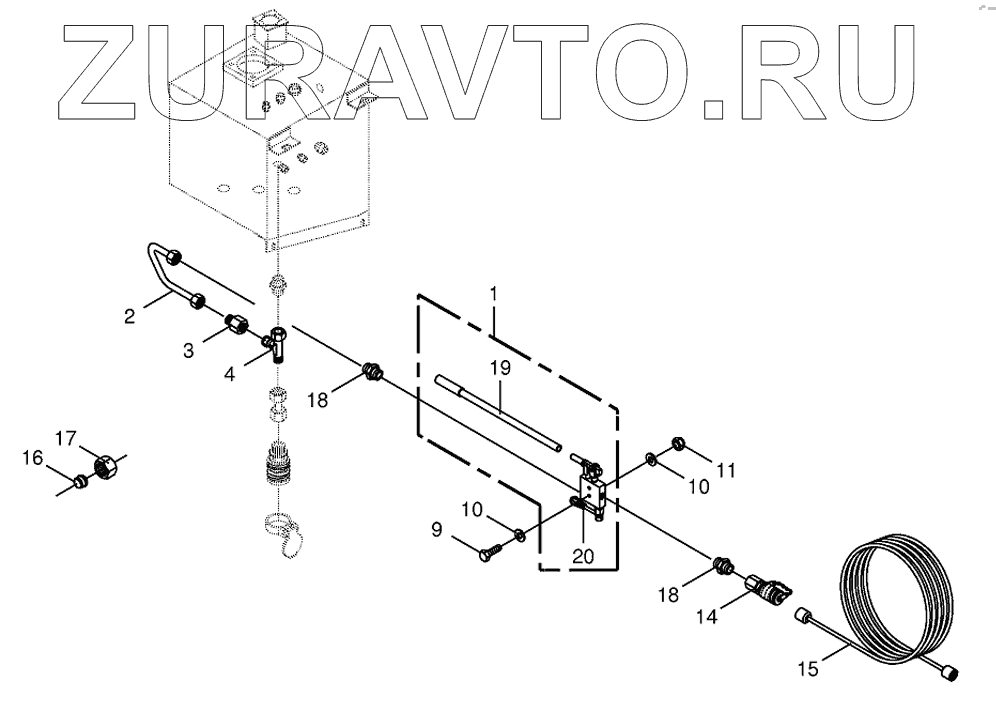 ZURAVTO.RU

1
2
3
4
18
19
17
16
11
10
10
9
20
18
14
15