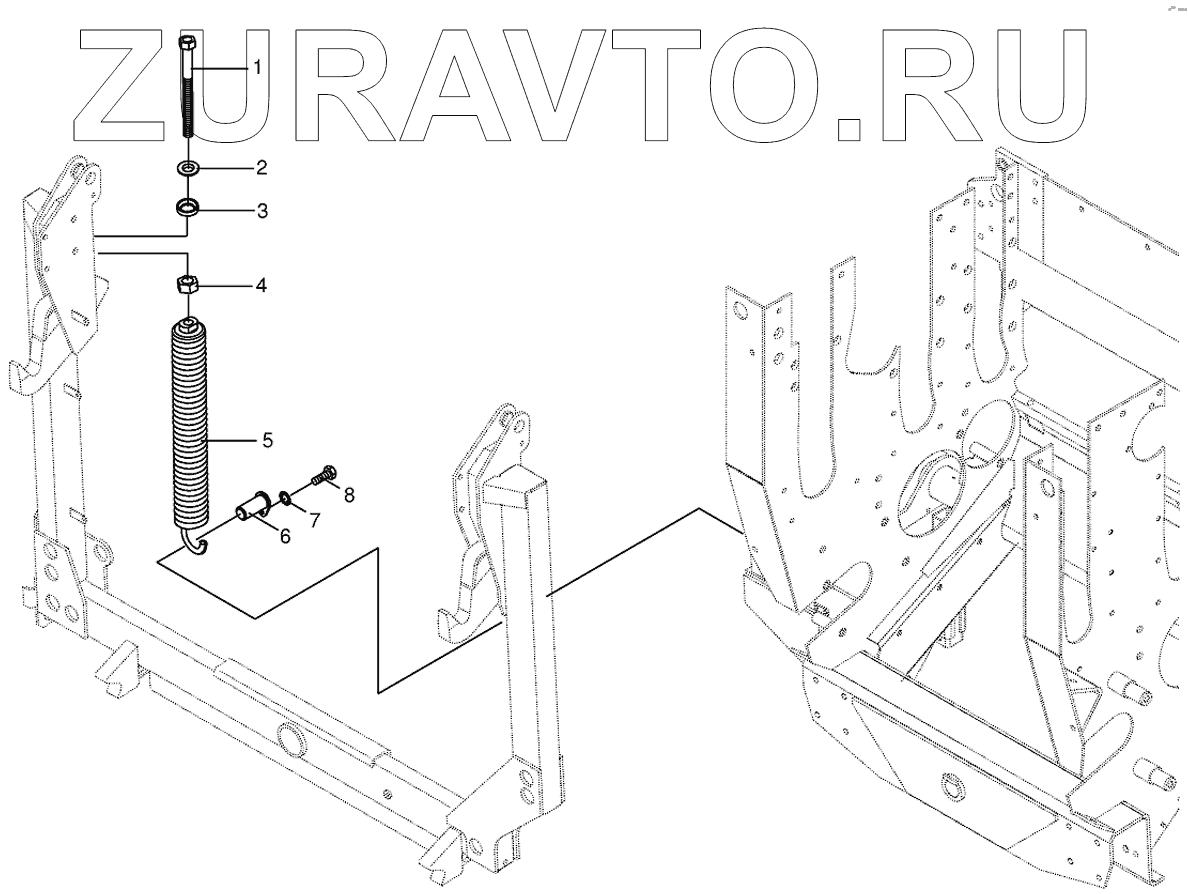 ZURAVTO.RU

1
2
3
4
5
6
7
8