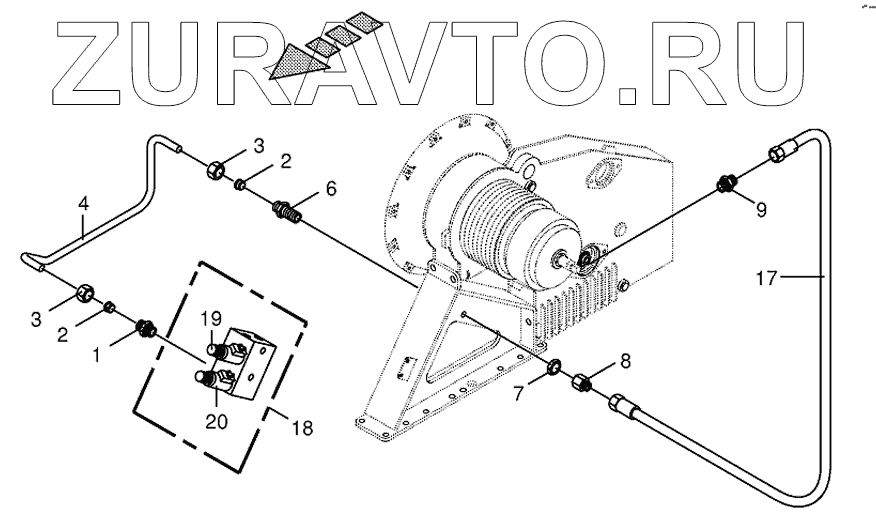 ZURAVTO.RU

3
2
6
4
9
17
3
2
1
19
20
18
7
8