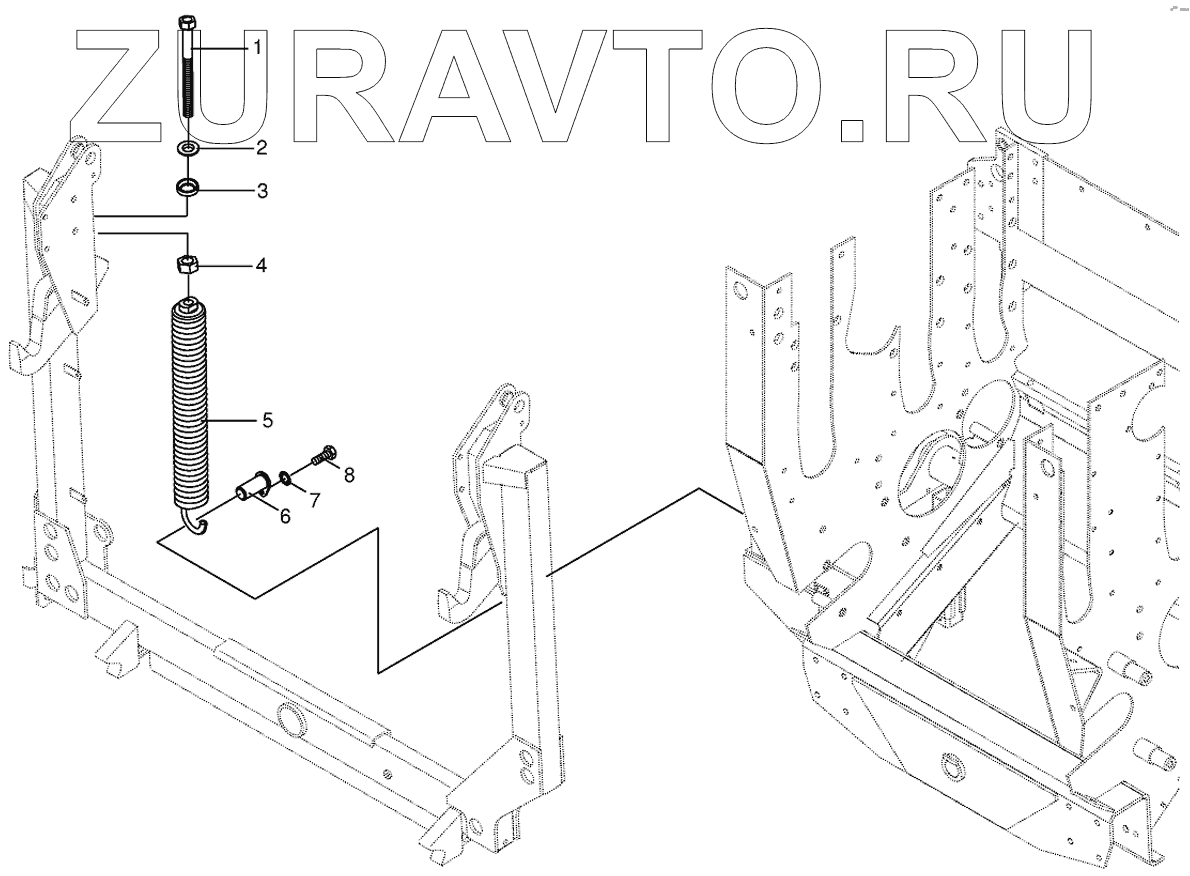 ZURAVTO.RU

1
2
3
4
5
6
7
8