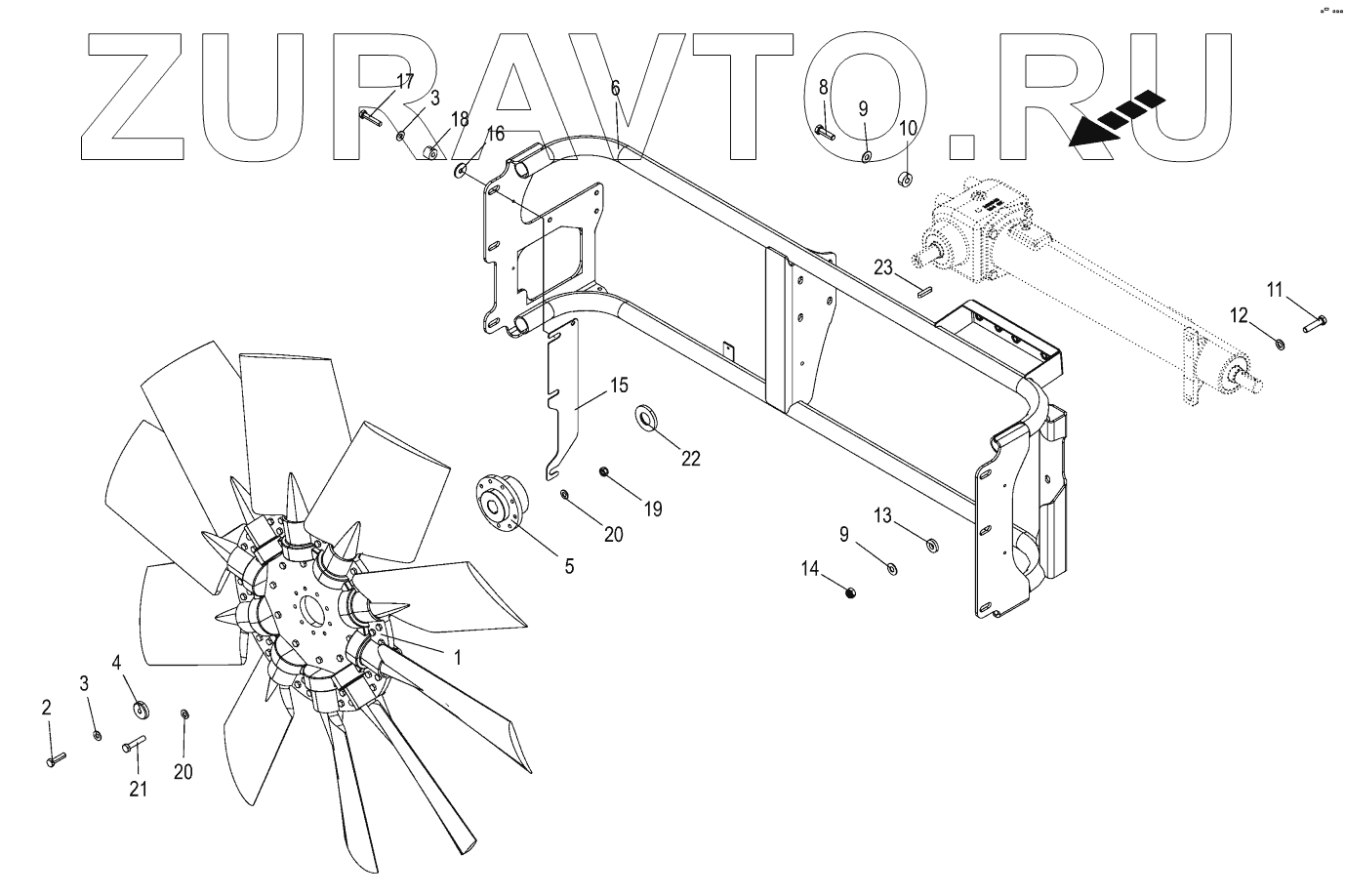 ZURAVTO.RU

17
3
18
16
6
8
9
10
23
11
12
15
22
19
20
5
13
9
14
1
4
3
2
21
20