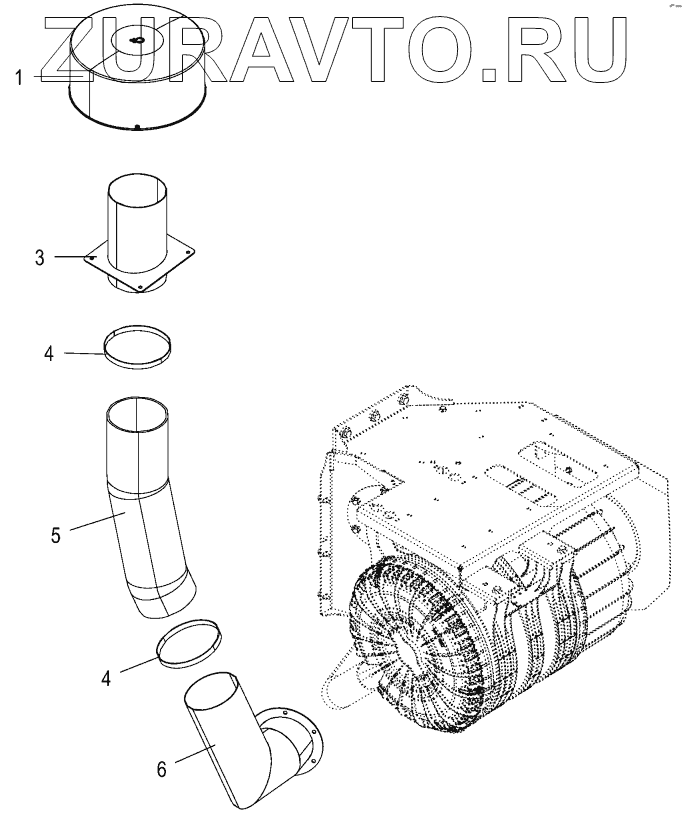 ZURAVTO.RU

1

3

4

5

4

6