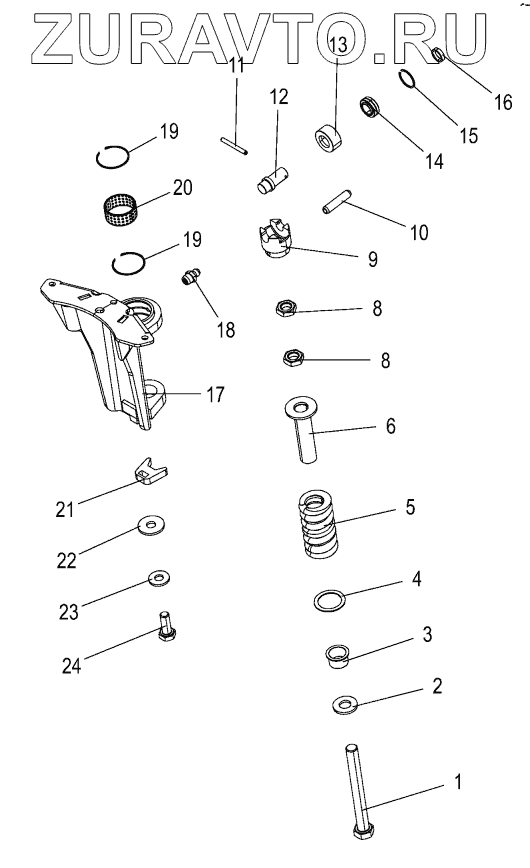 ZURAVTO.RU

11
12
13
16
15
14
19
20
10
19
9
18
8
8
17
6
21
5
22
4
23
3
24
2
1