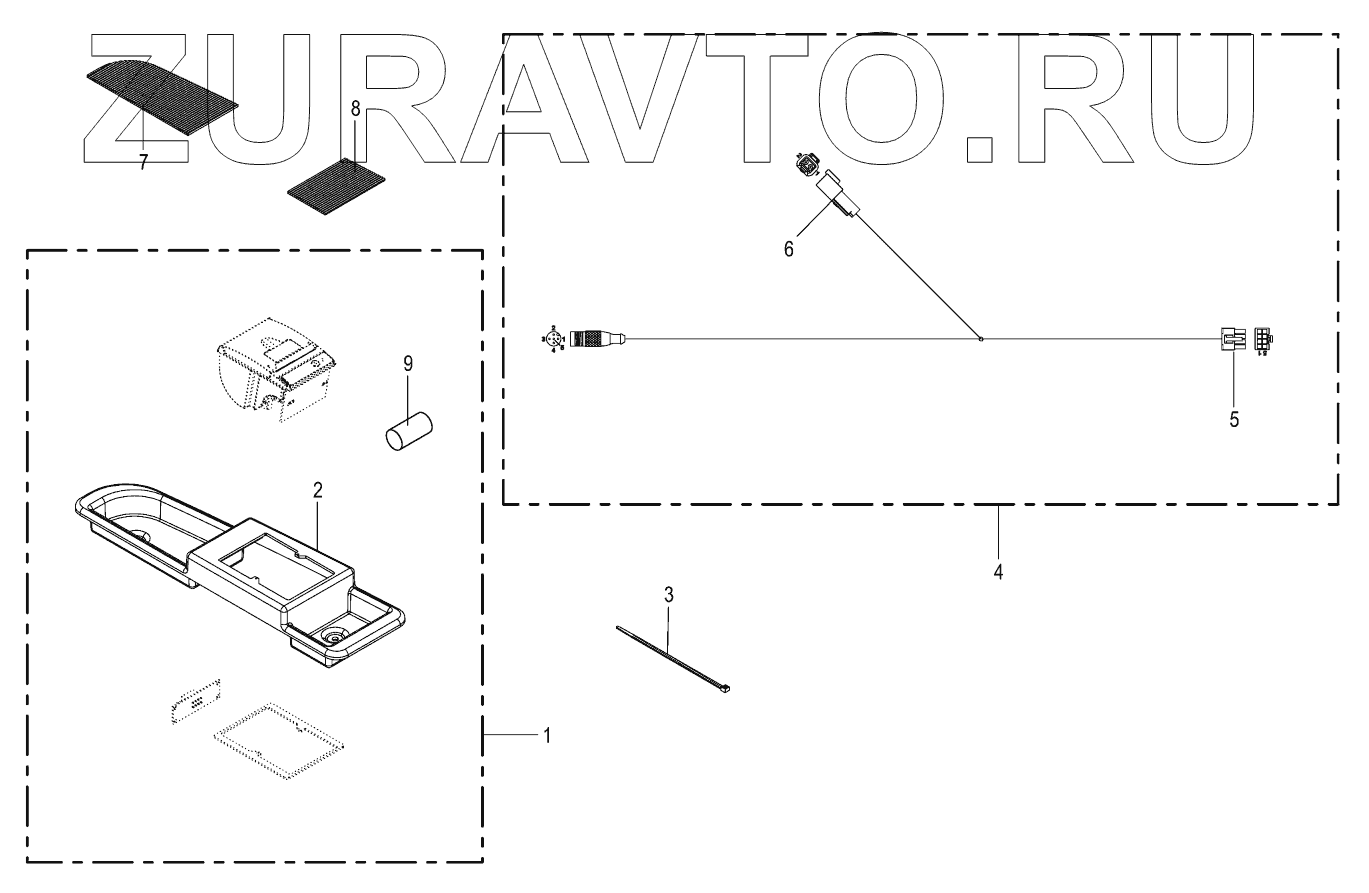 ZURAVTO.RU

7

8

6

9

5

2

4

3

1