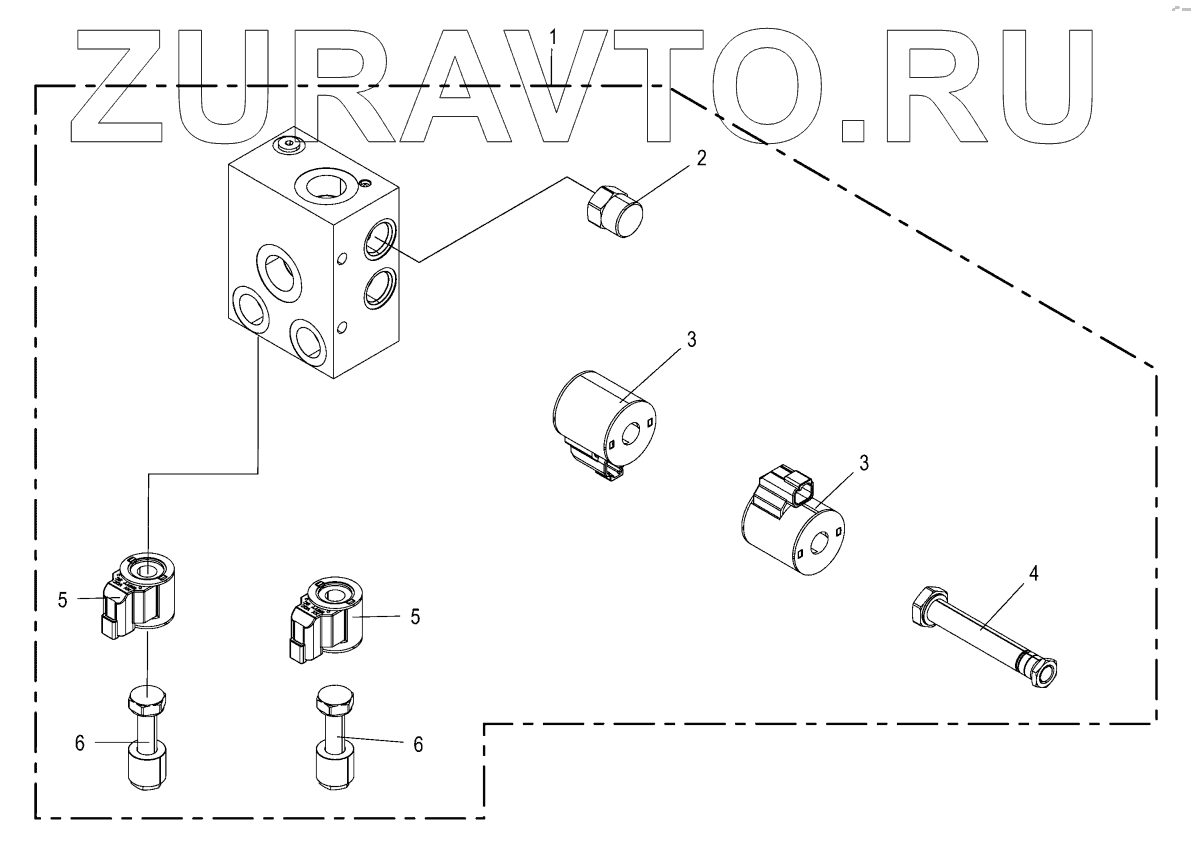 ZURAVTO.RU
1
2
3
3
4
5
5
6
6