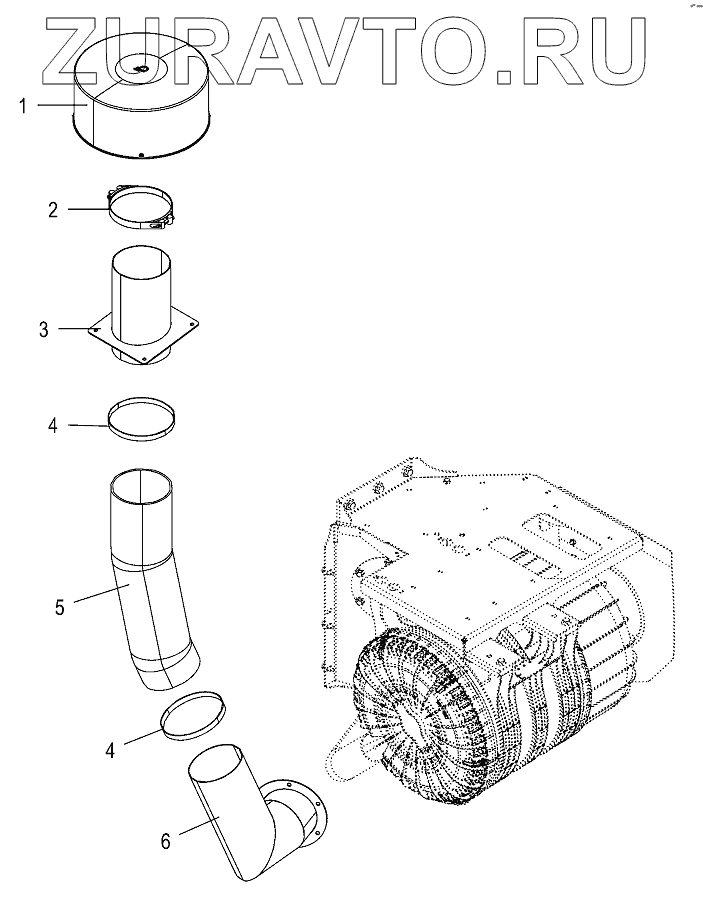 ZURAVTO.RU

1

2

3

4

5

4

6