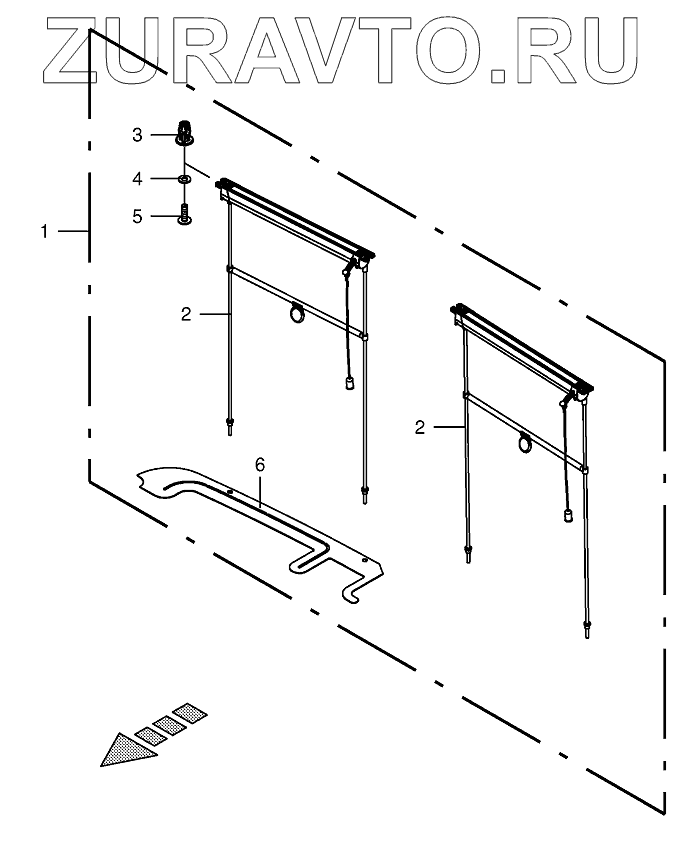 ZURAVTO.RU

3
4
5
1
2
2
6