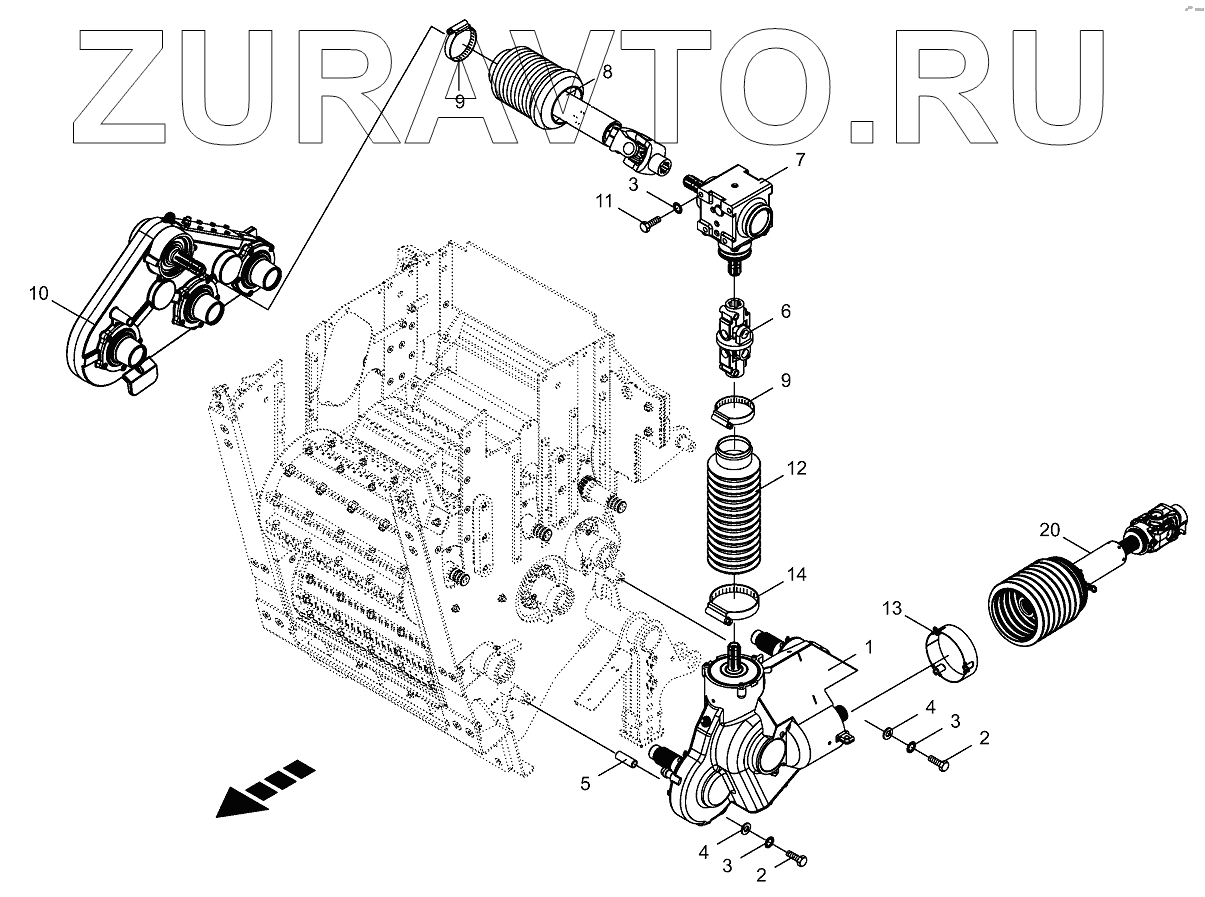 ZURAVTO.RU

9
8
7
3
11
10
6
9
12
20
14
13
1
4
3
2
5
4
3
2