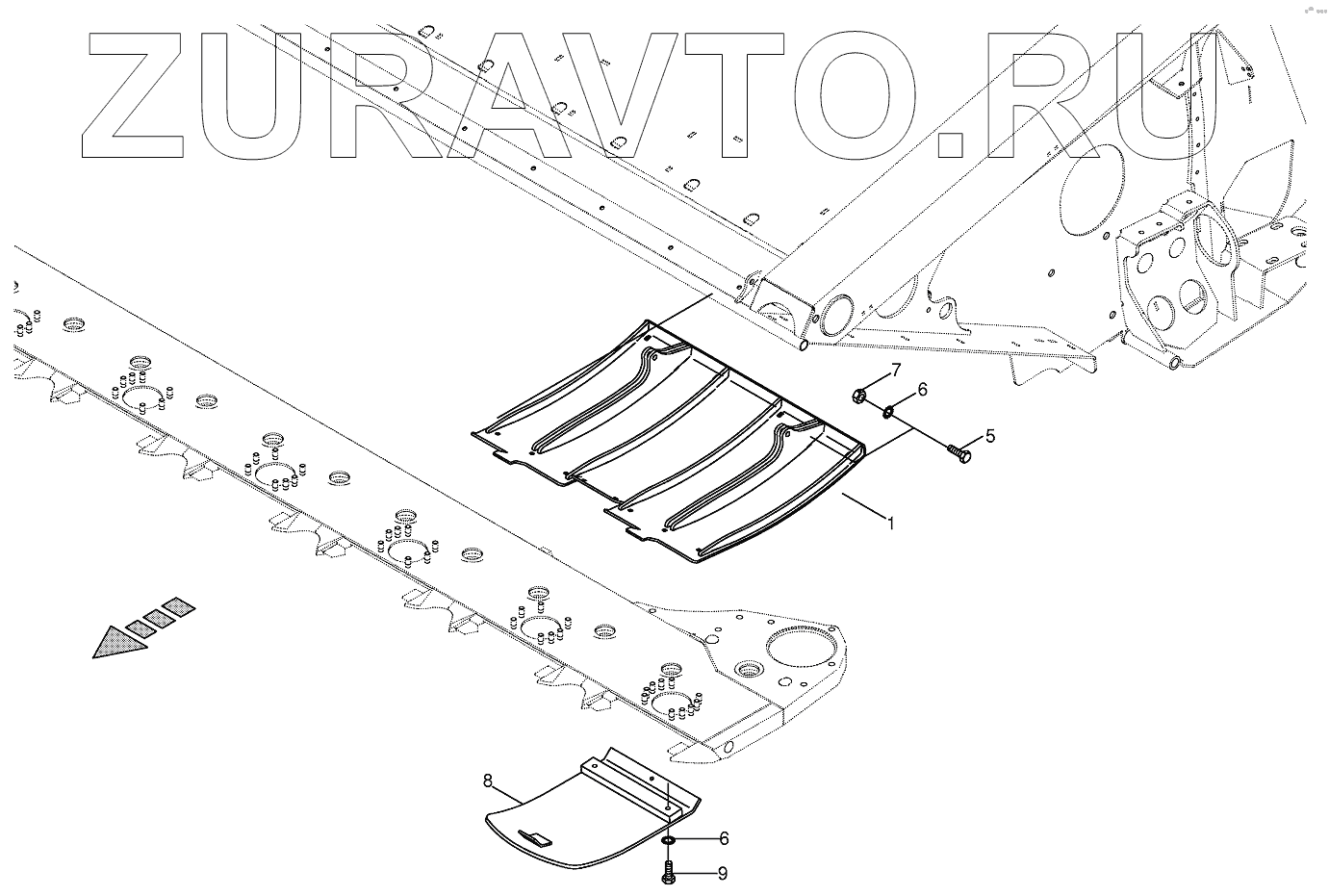 ZURAVTO.RU

7
6
5
1
8
6
9