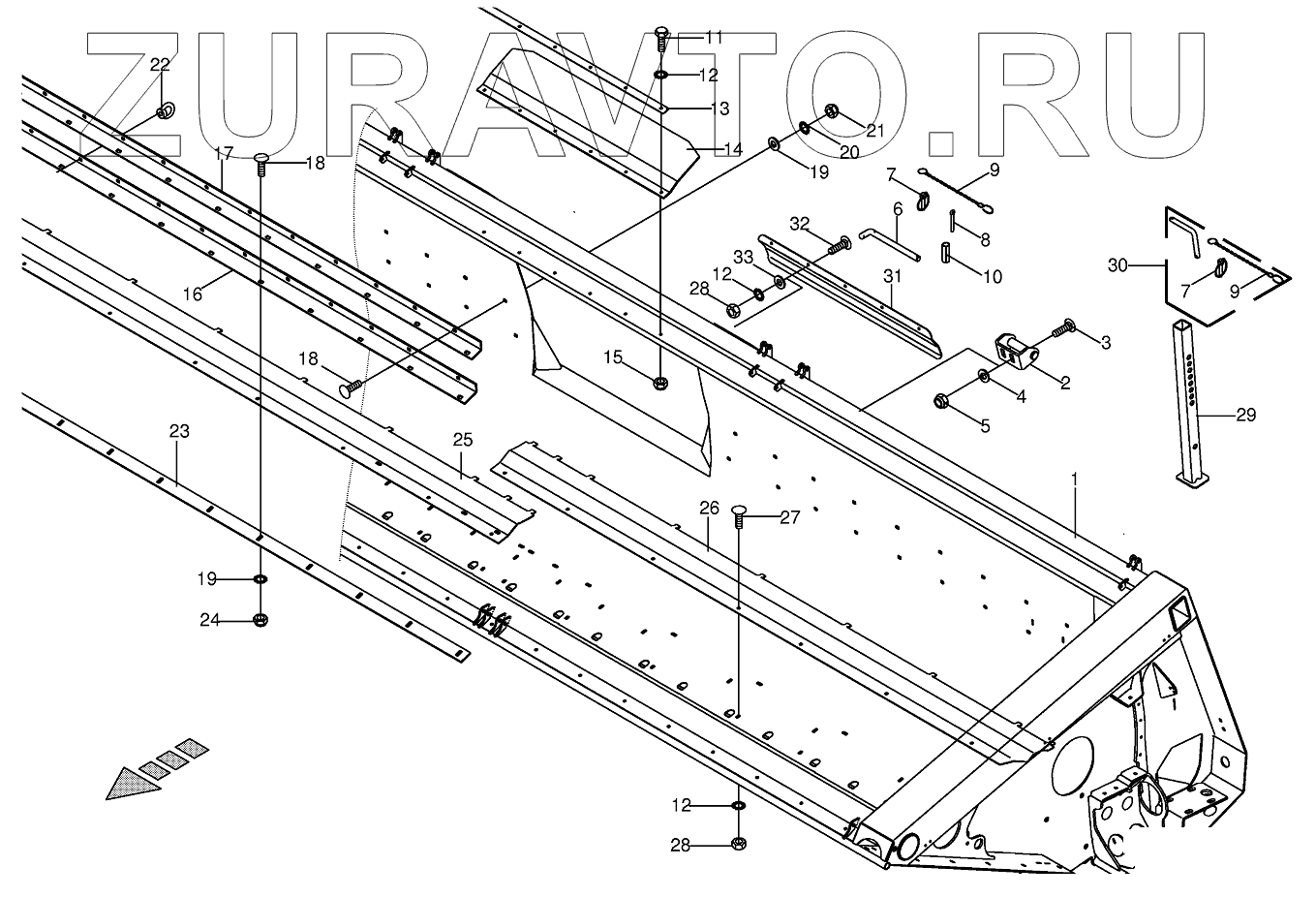 ZURAVTO.RU

22
11
12
13
14
21
20
19
17
18
7
9
6
8
10
32
33
12
28
31
30
7
9
16
18
15
3
2
4
5
29
23
25
26
27
1
19
24
12
28