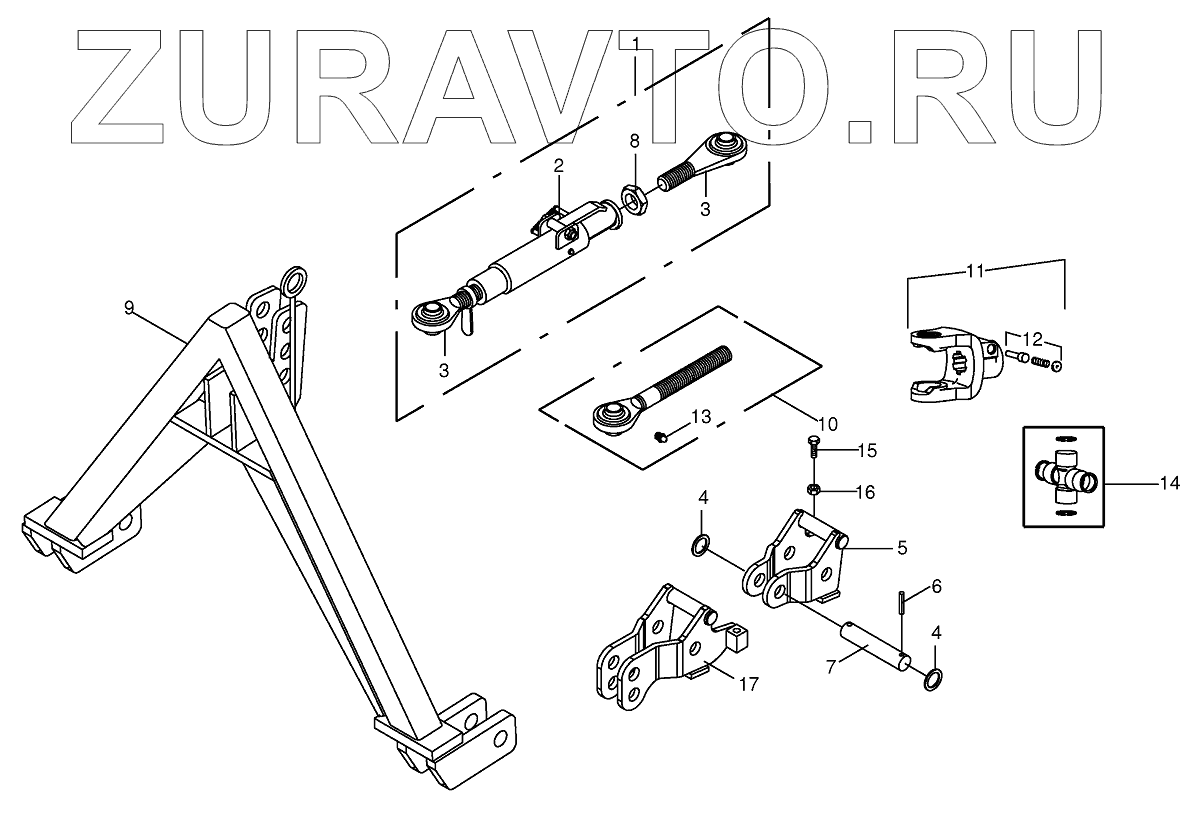 ZURAVTO.RU

1
2
8
3
3
9
11
12
10
13
15
16
14
4
5
6
7
4
17