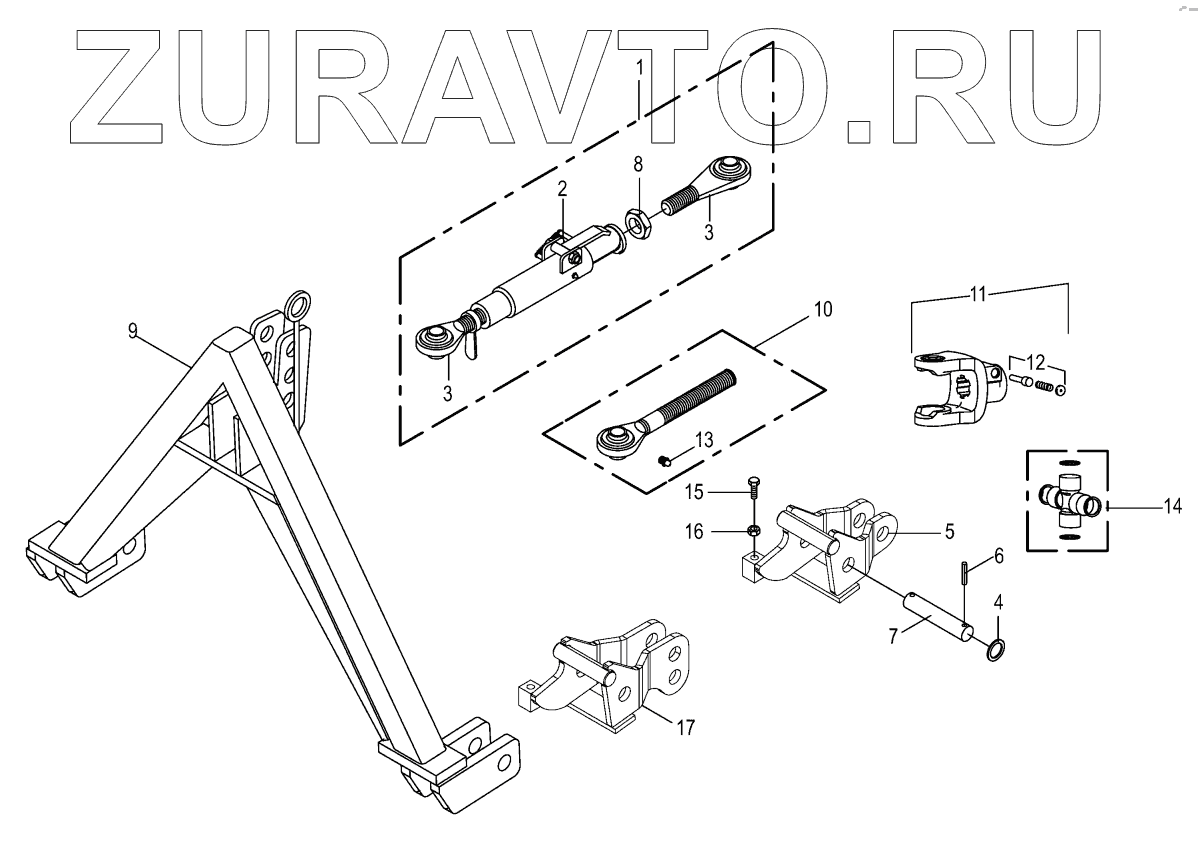 ZURAVTO.RU

1
2
8
3
3
9
10
11
12
13
14
15
16
5
6
4
7
17