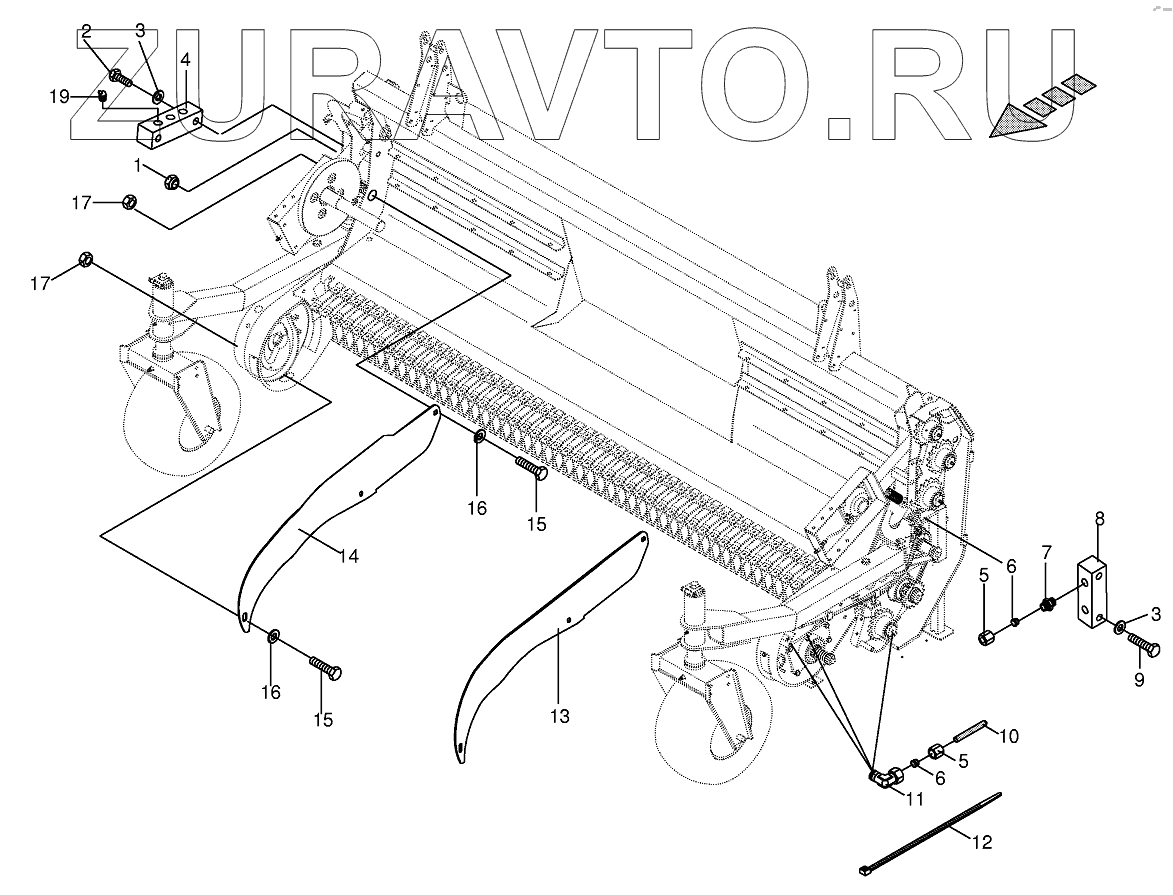 ZURAVTO.RU

2
3
4
19
1
17
17
16
15
14
16
15
13
6
5
6
7
8
3
9
10
5
6
11
12