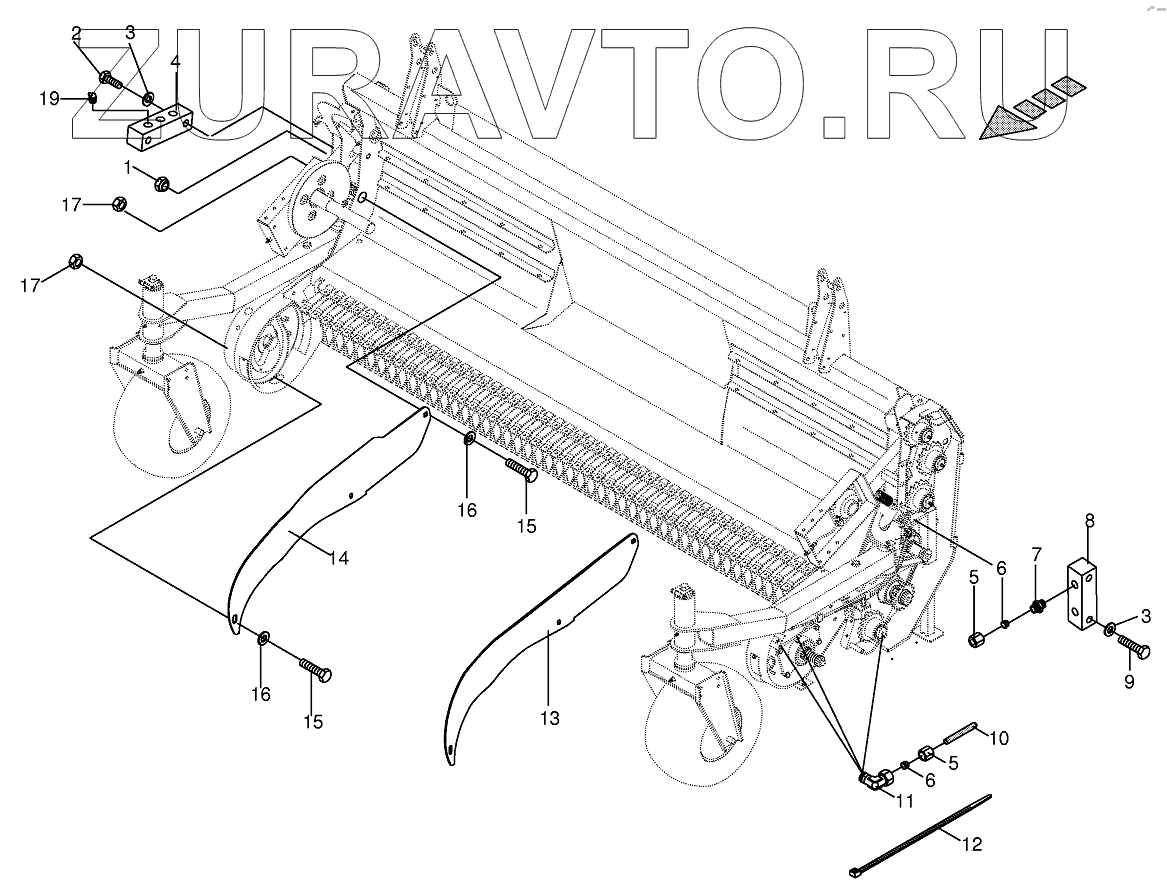 ZURAVTO.RU

2
3
4
19
1
17
17
16
15
14
16
15
13
8
7
6
5
3
9
10
5
6
11
12