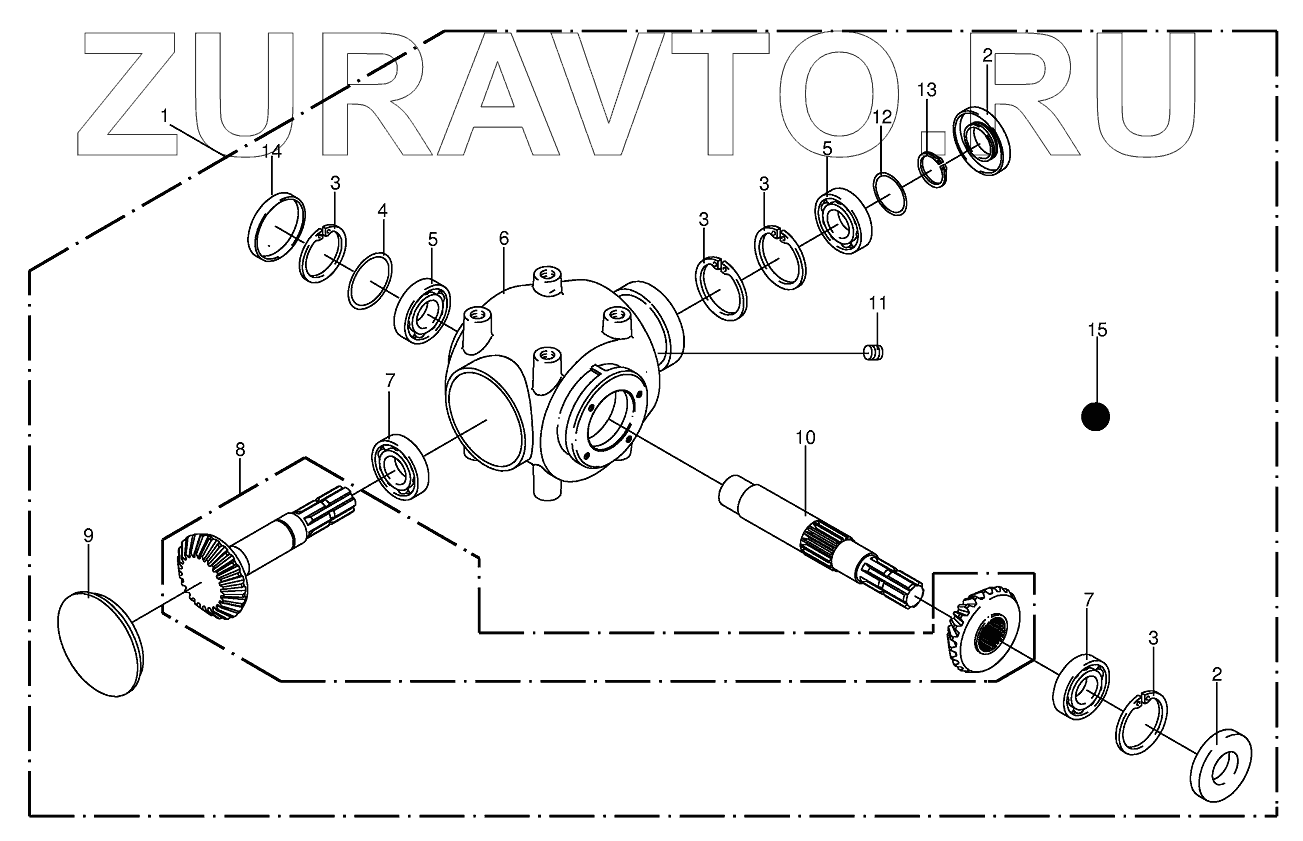 ZURAVTO.RU

1
14
3
4
5
6
3
3
5
12
13
2
11
15
7
8
9
10
7
3
2