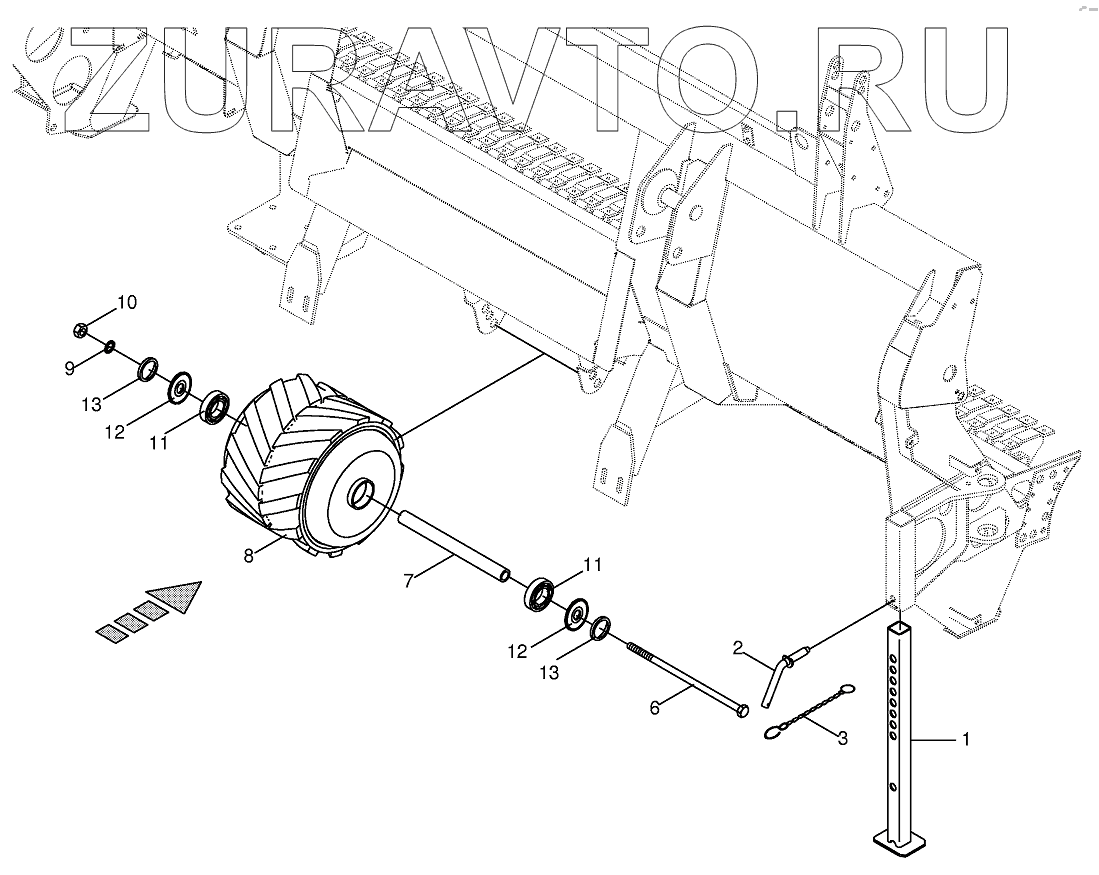 ZURAVTO.RU

10
9
13
12
11
8
7
11
12
13
6
2
3
1