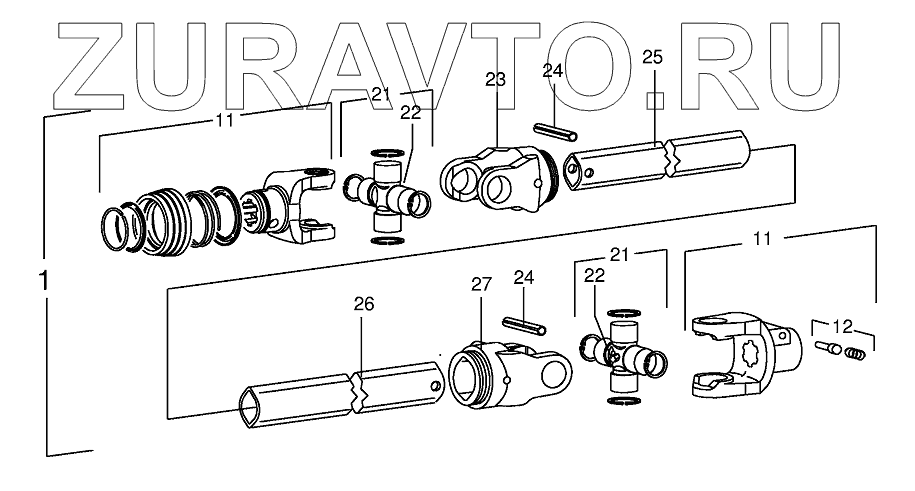 ZURAVTO.RU

11
21
22
23
24
25
1
26
27
24
21
22
11
12