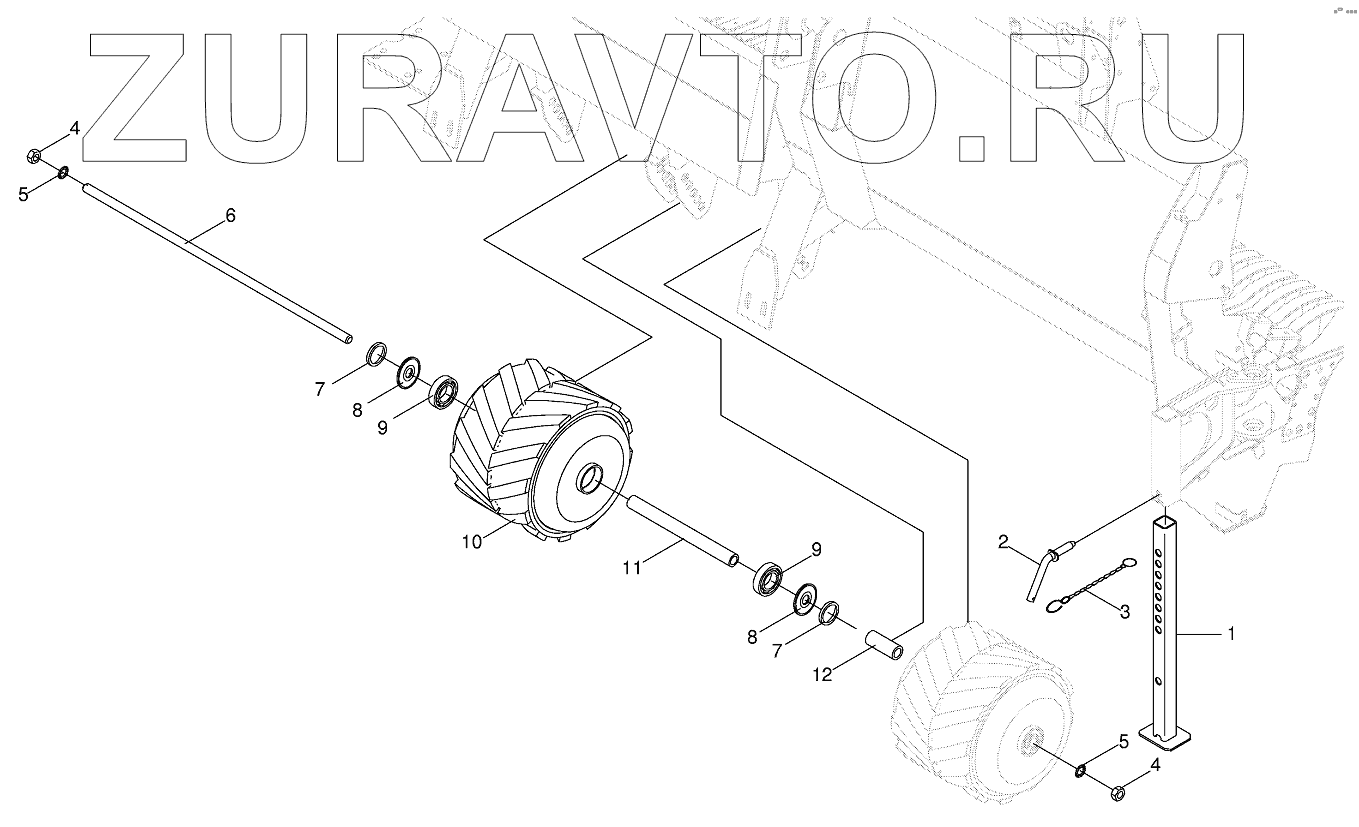 ZURAVTO.RU

4
5
6
7
8
9
10
11
9
8
7
12
2
3
1
5
4