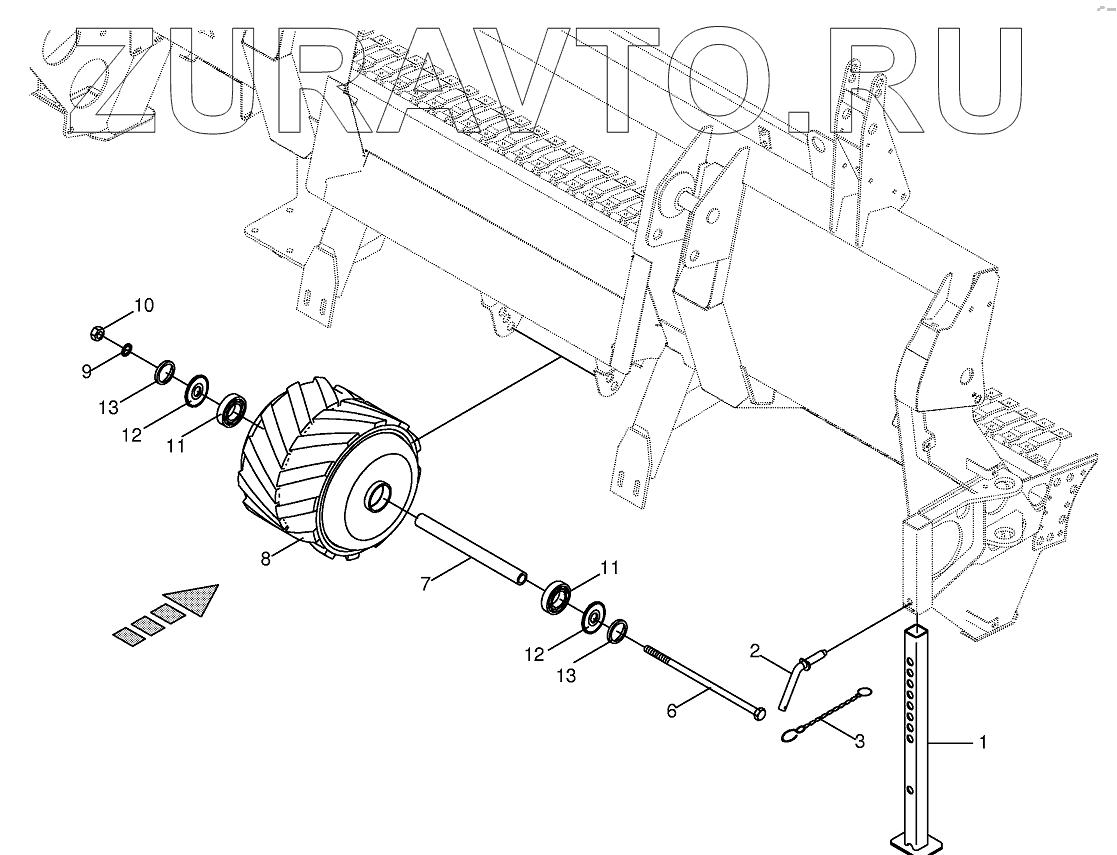 ZURAVTO.RU

10
9
13
12
11
8
7
11
12
13
6
2
3
1