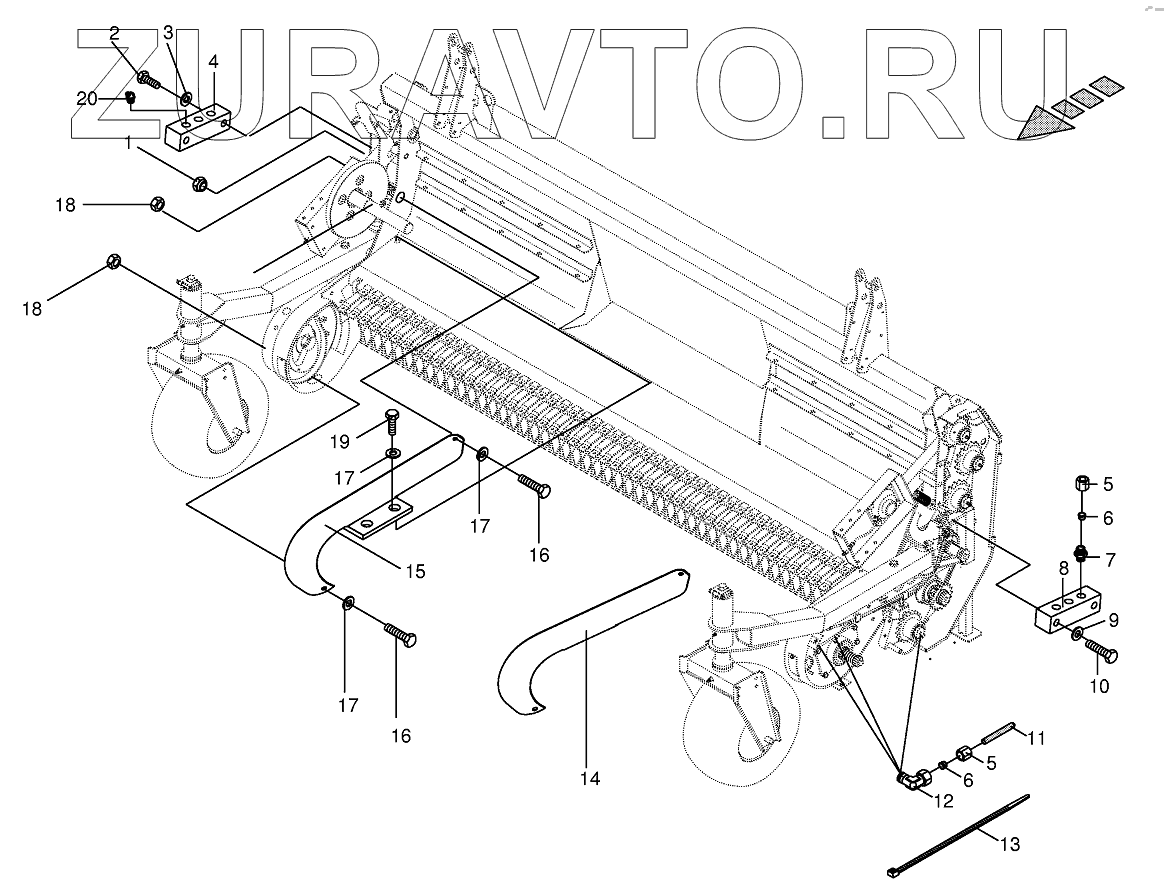 ZURAVTO.RU

2
3
4
20
1
18
18
19
17
17
16
15
17
16
14
5
6
7
8
9
10
11
5
6
12
13