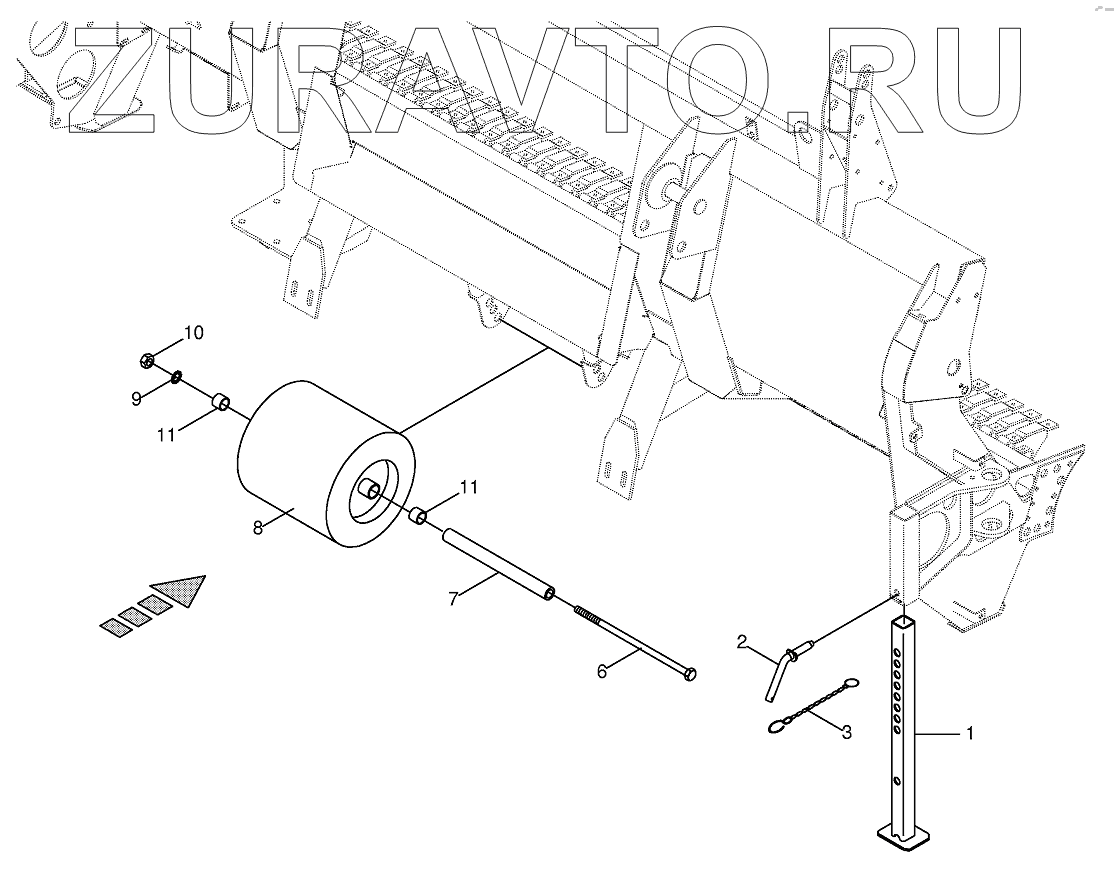 ZURAVTO.RU

10
9
11
8
11
7
6
2
3
1