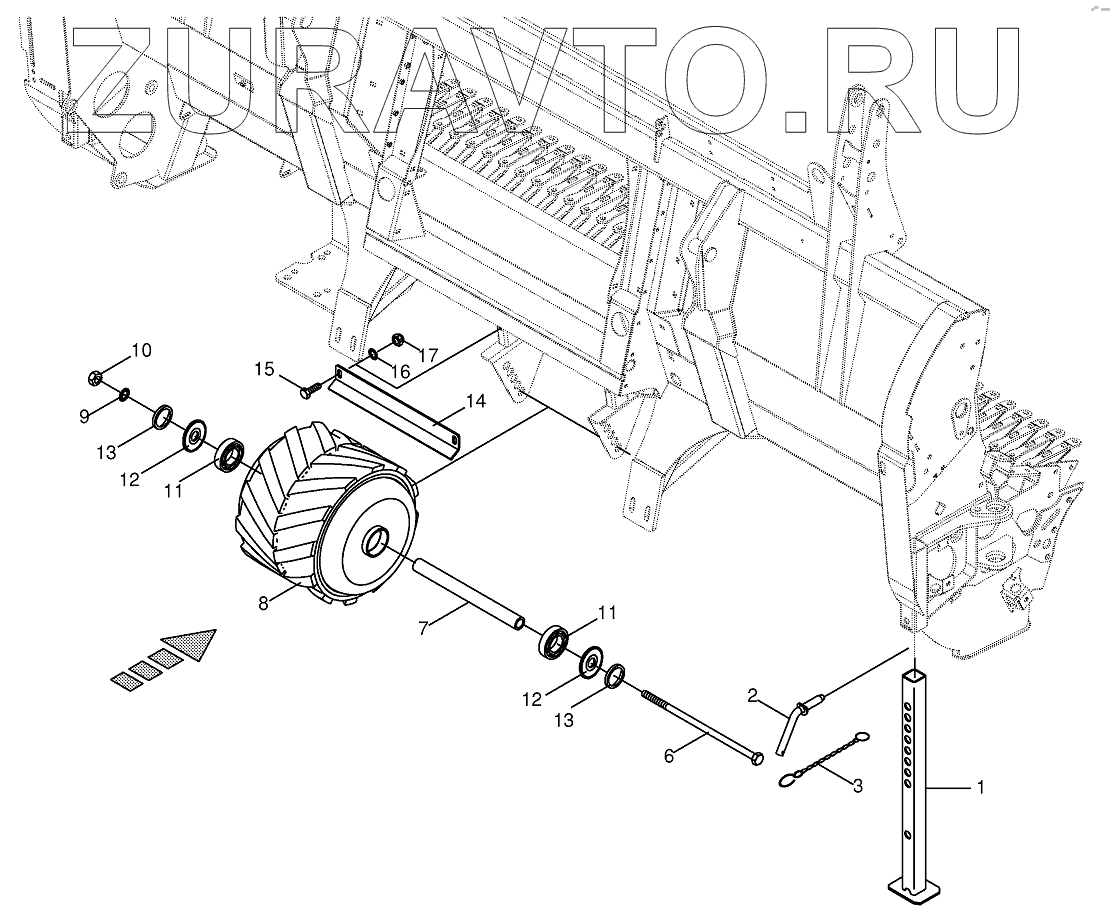 ZURAVTO.RU

10
17
15
16
9
14
13
12
11
8
7
11
12
13
2
6
3
1