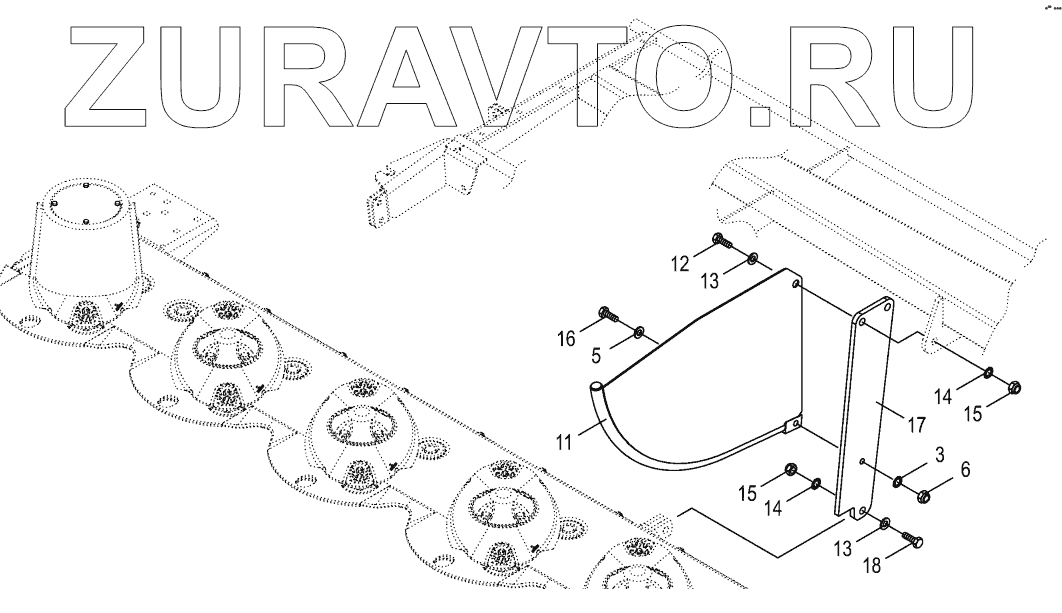 ZURAVTO.RU

12
13
16
5
11
14
15
17
3
6
15
14
13
18