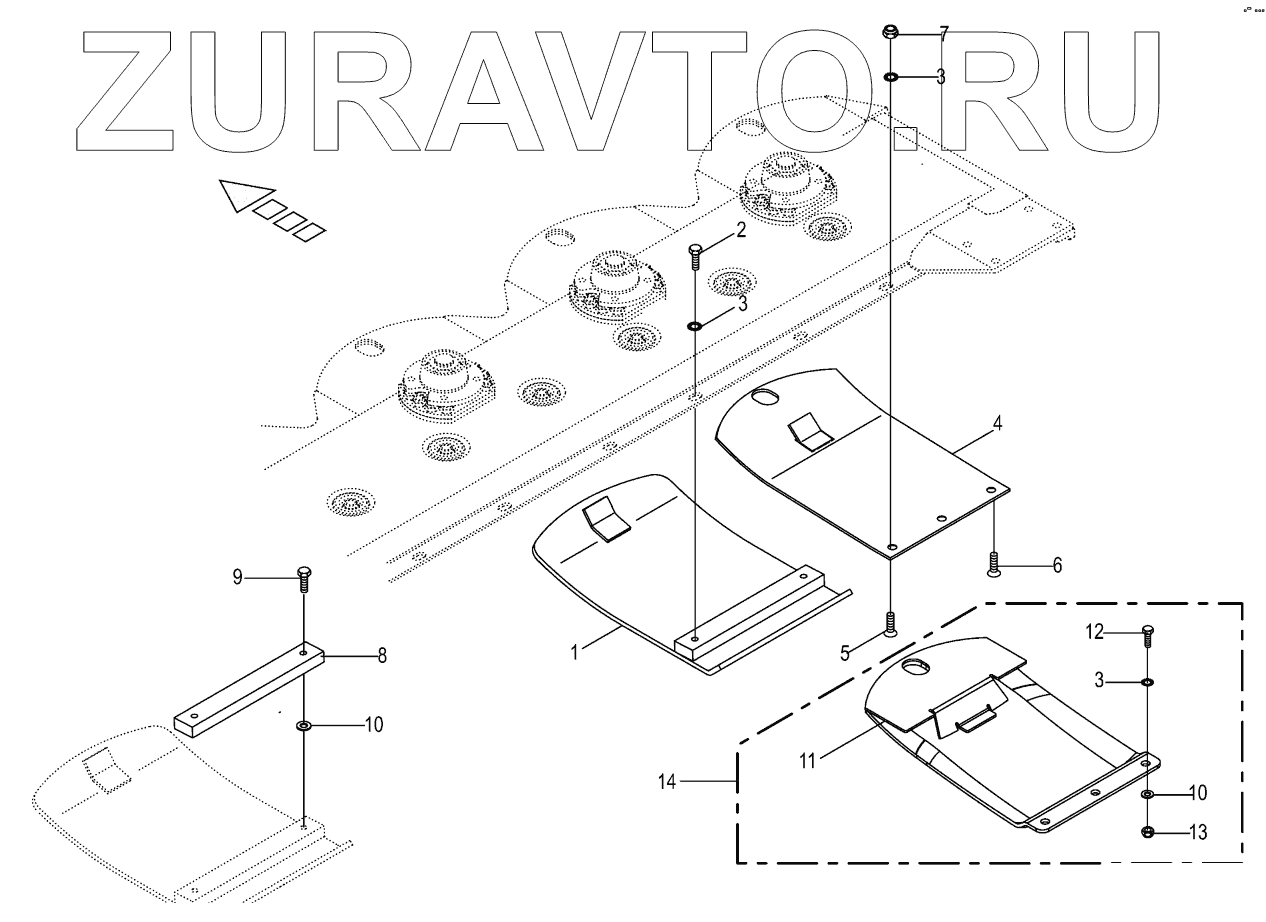 ZURAVTO.RU

7
3
2
3
4
6
9
8
10
1
5
12
3
11
14
10
13