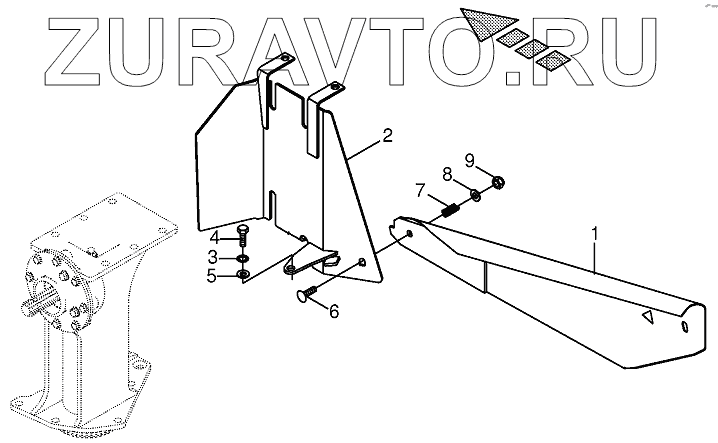 ZURAVTO.RU

2
9
8
7
1
4
3
5
6