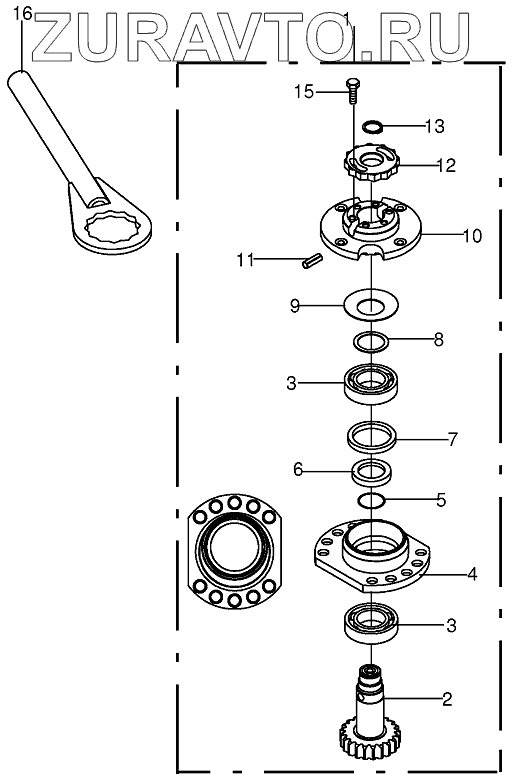 ZURAVTO.RU

16

1

15

13

12

10

11

9

8

3

7

6

5

4

3

2