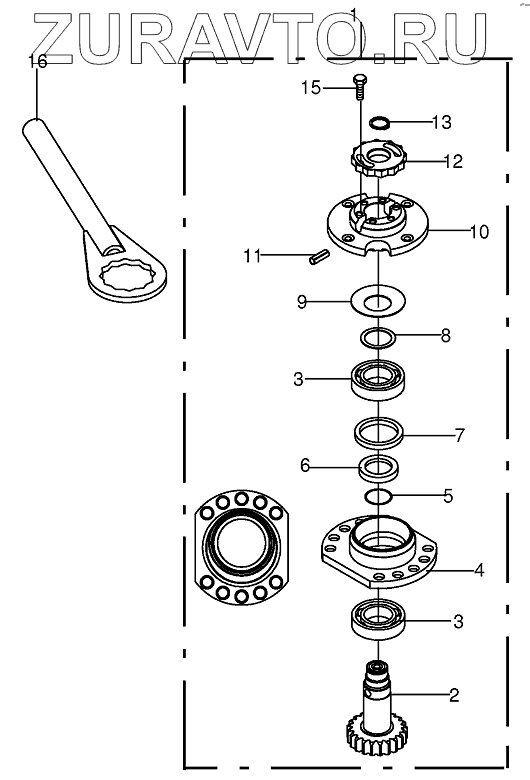 ZURAVTO.RU

1
16
15
13
12
10
11
9
8
3
7
6
5
4
3
2