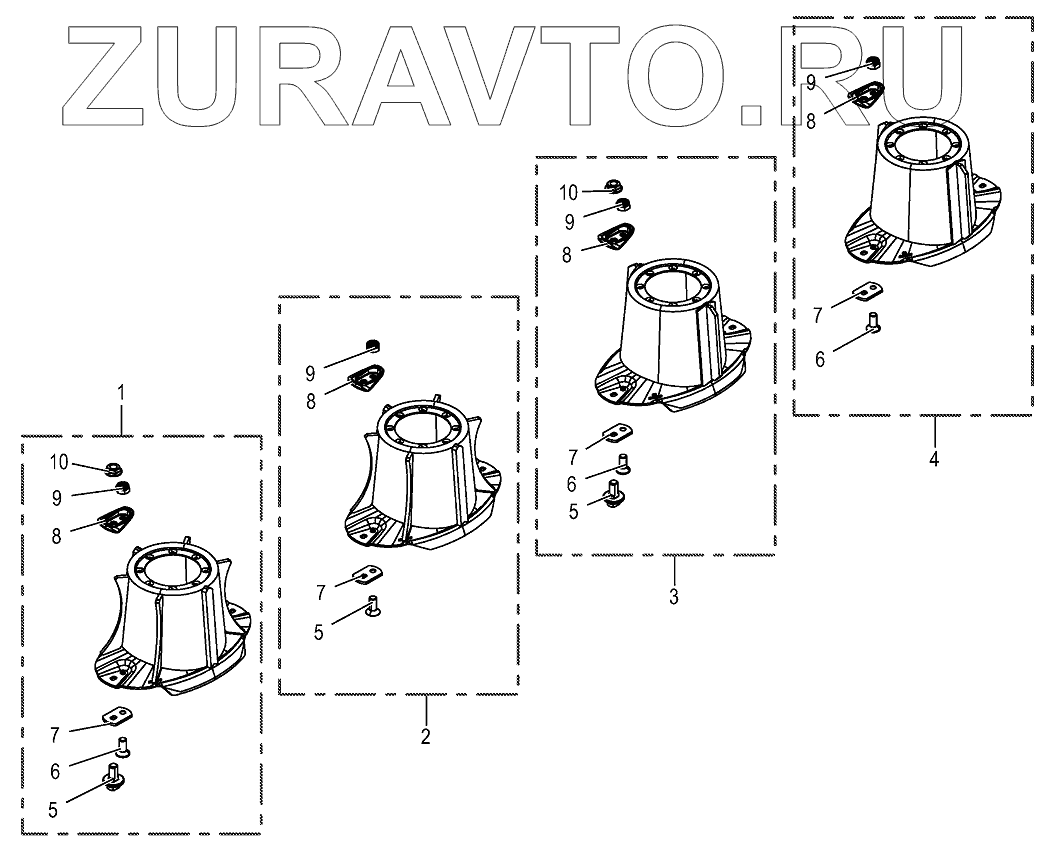 ZURAVTO.RU

1
10
9
8
7
6
5

9
8
7
5
2

10
9
8
7
6
5
3

9
8
7
6
4