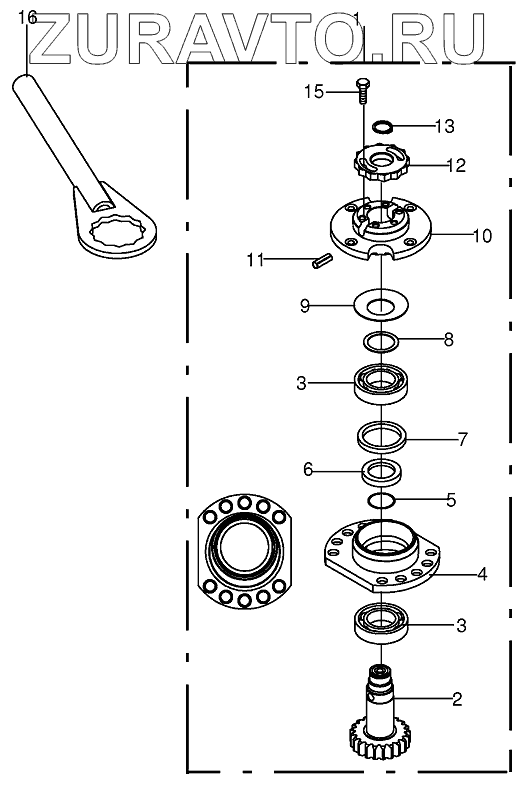 ZURAVTO.RU
16
1
15
13
12
10
11
9
8
3
7
6
5
4
3
2