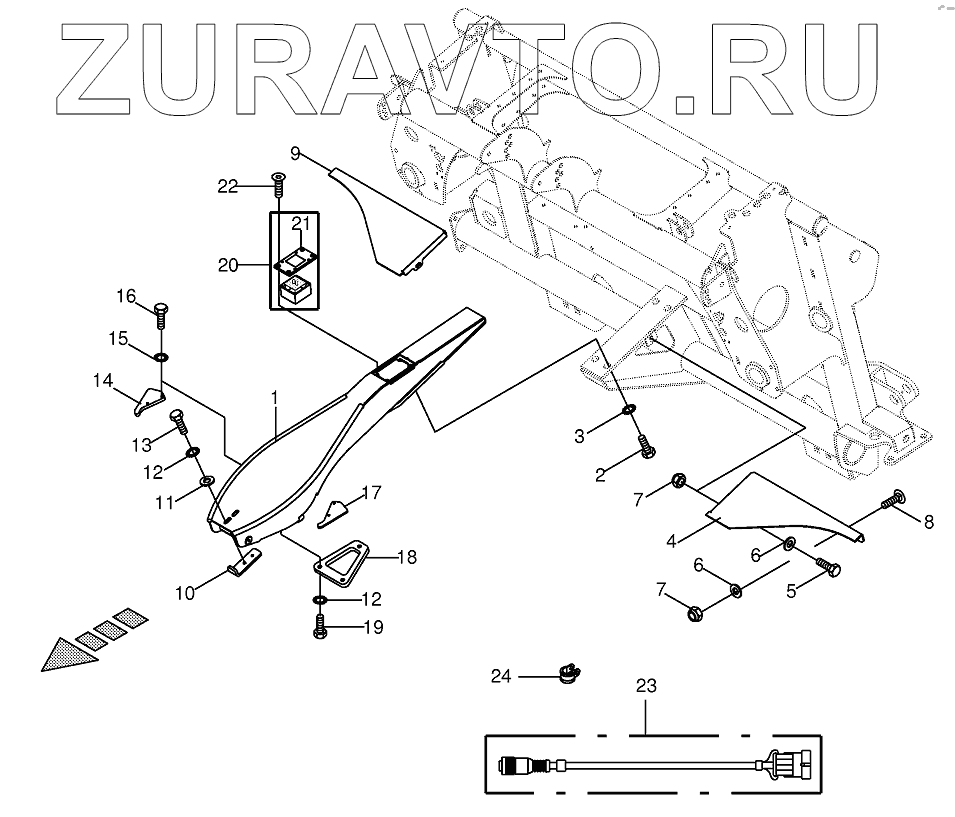 ZURAVTO.RU

9
22
21
20
16
15
14
1
13
12
11
17
10
18
12
19
3
2
7
4
8
6
6
5
7
24
23