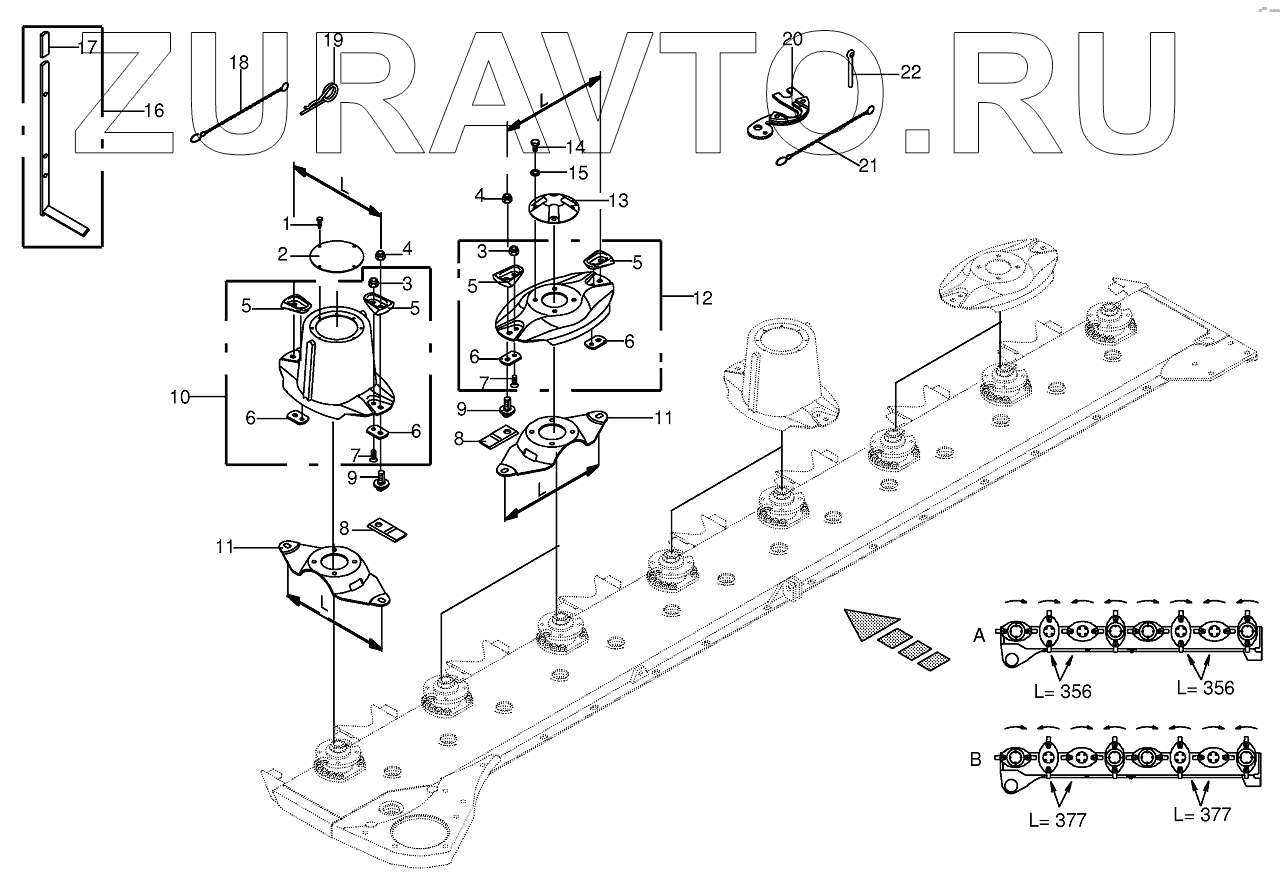 ZURAVTO.RU

17
16
18
19
20
22
21
L
14
15
4
13
3
5
5
12
6
6
7
9
11
8
L
L
1
2
4
3
5
5
10
6
6
7
9
8
11
L
A
L= 356
L= 356
B
L= 377
L= 377