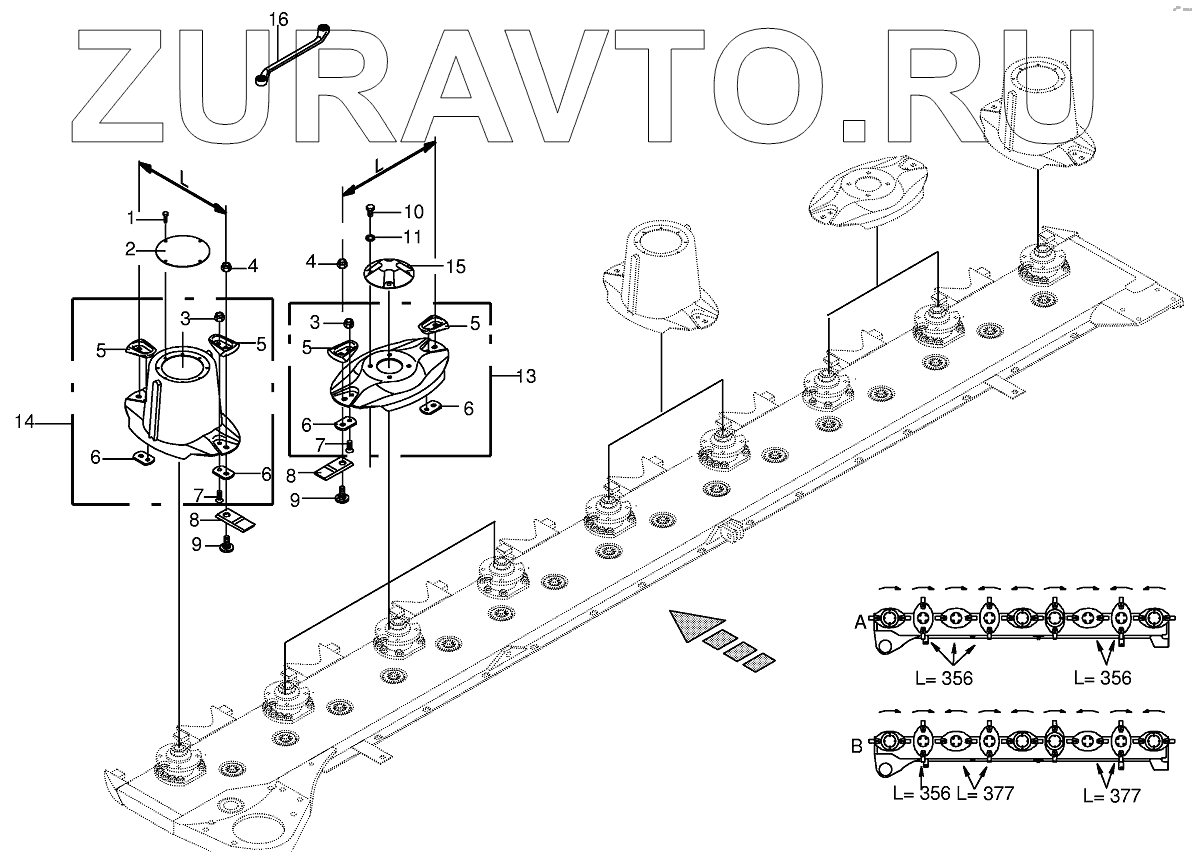 ZURAVTO.RU

16

L

L

1
2
4
3
5
5
14
6
6
7
8
9

10
11
4
15
3
5
5
13
6
6
7
8
9

A
L= 356
L= 356

B
L= 356 L= 377
L= 377