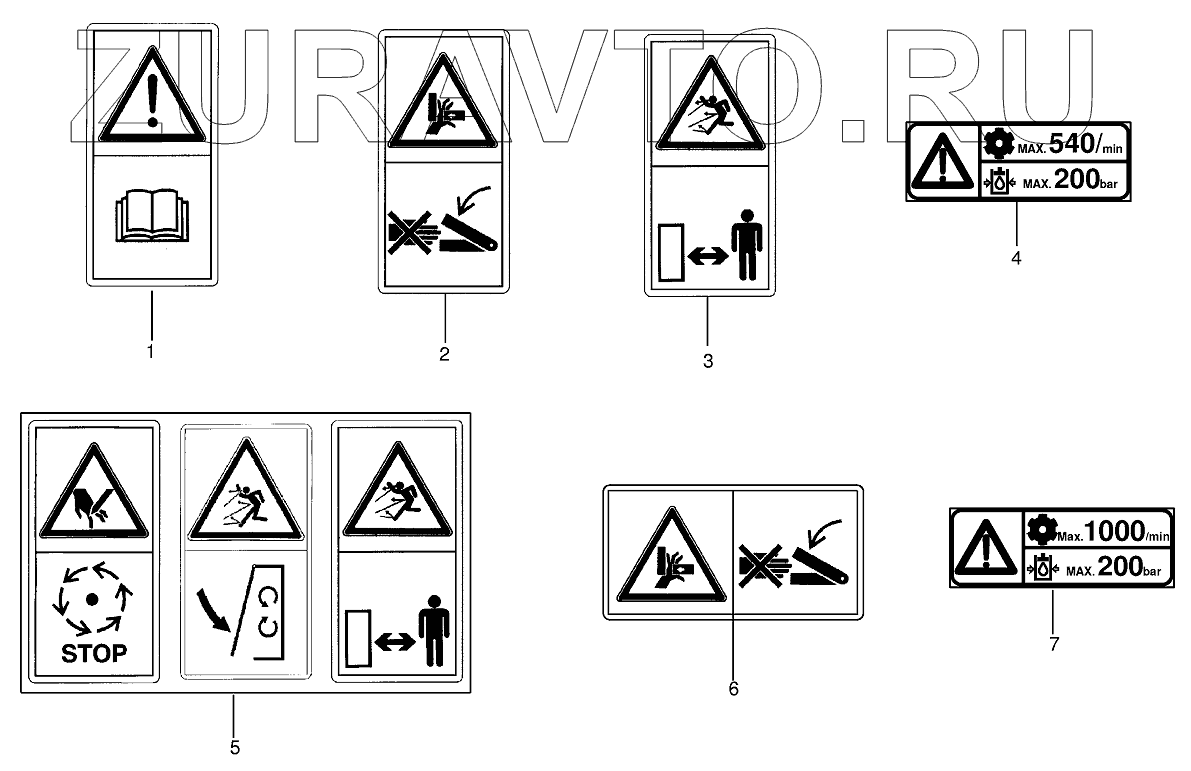 ZURAVTO.RU

MAX. 540/min
MAX. 200bar

1

2

3

4

STOP

5

6

Max. 1000/min
MAX. 200bar

7