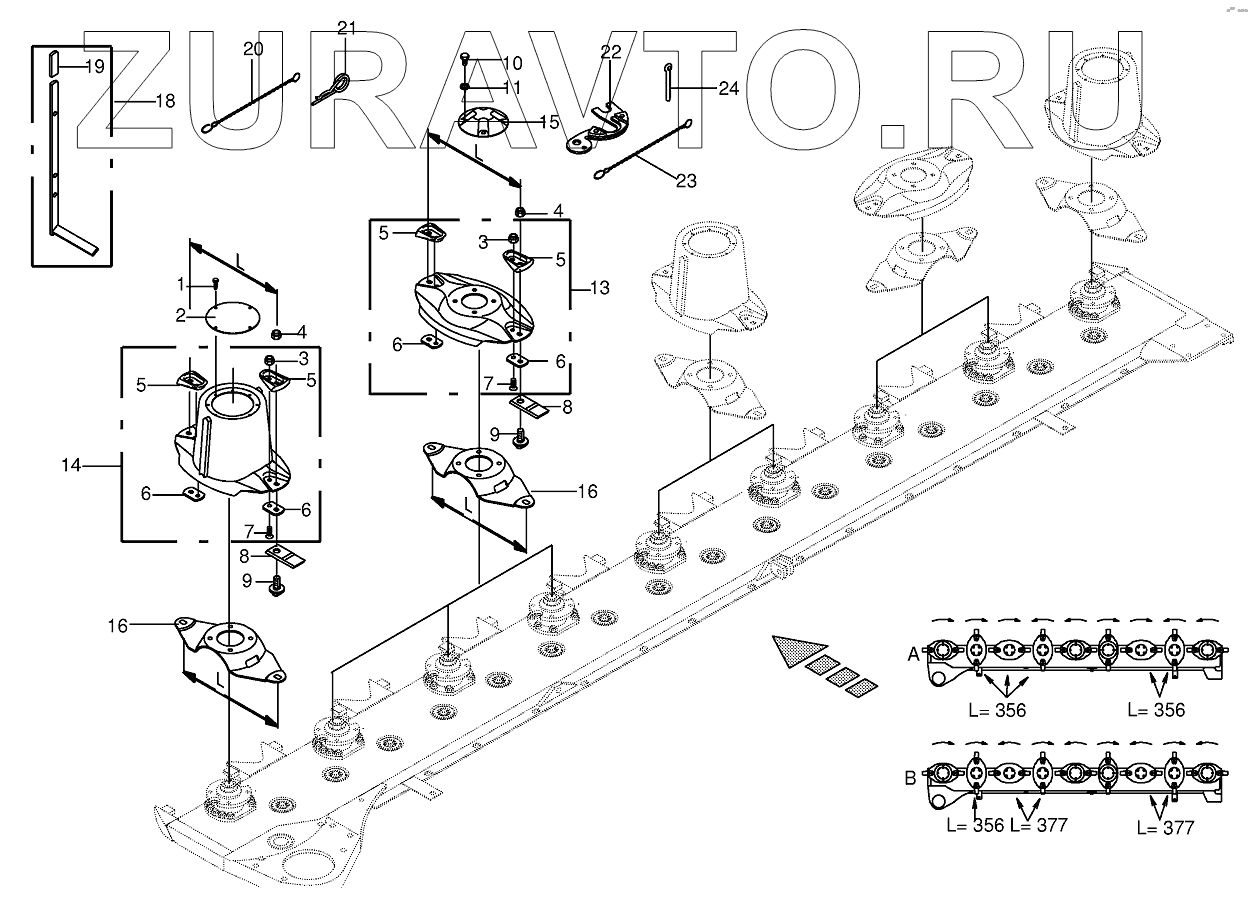 ZURAVTO.RU

19
18
20
21
10
11
15
22
24
23
L
4
5
3
5
13
6
6
7
8
9
16
L
L
1
2
4
3
5
5
14
6
6
7
8
9
16
L

A
L= 356
L= 356
B
L= 356
L= 377
L= 377