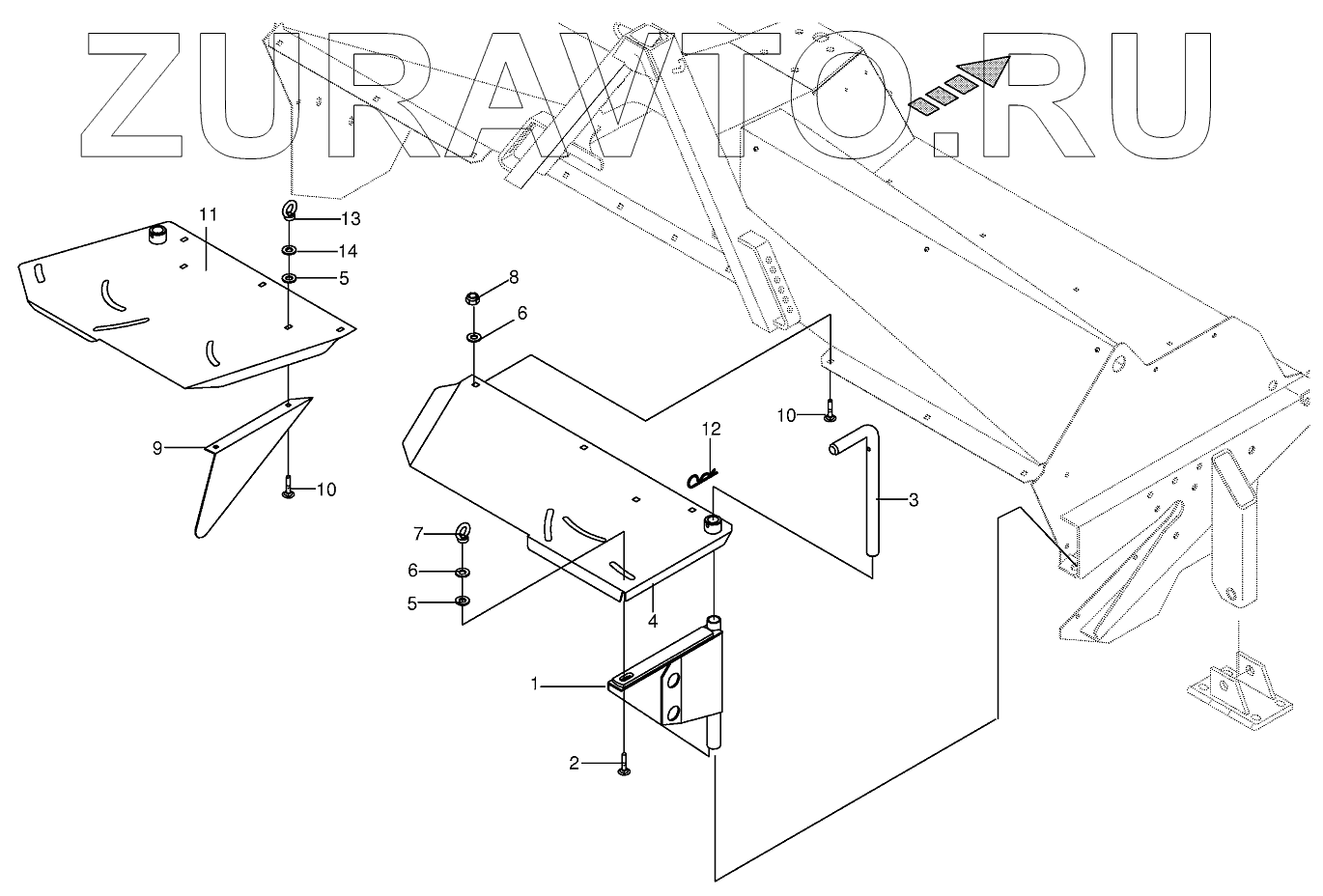 ZURAVTO.RU

11
13
14
5
8
6
9
10
10
12
3
7
6
5
4
1
2