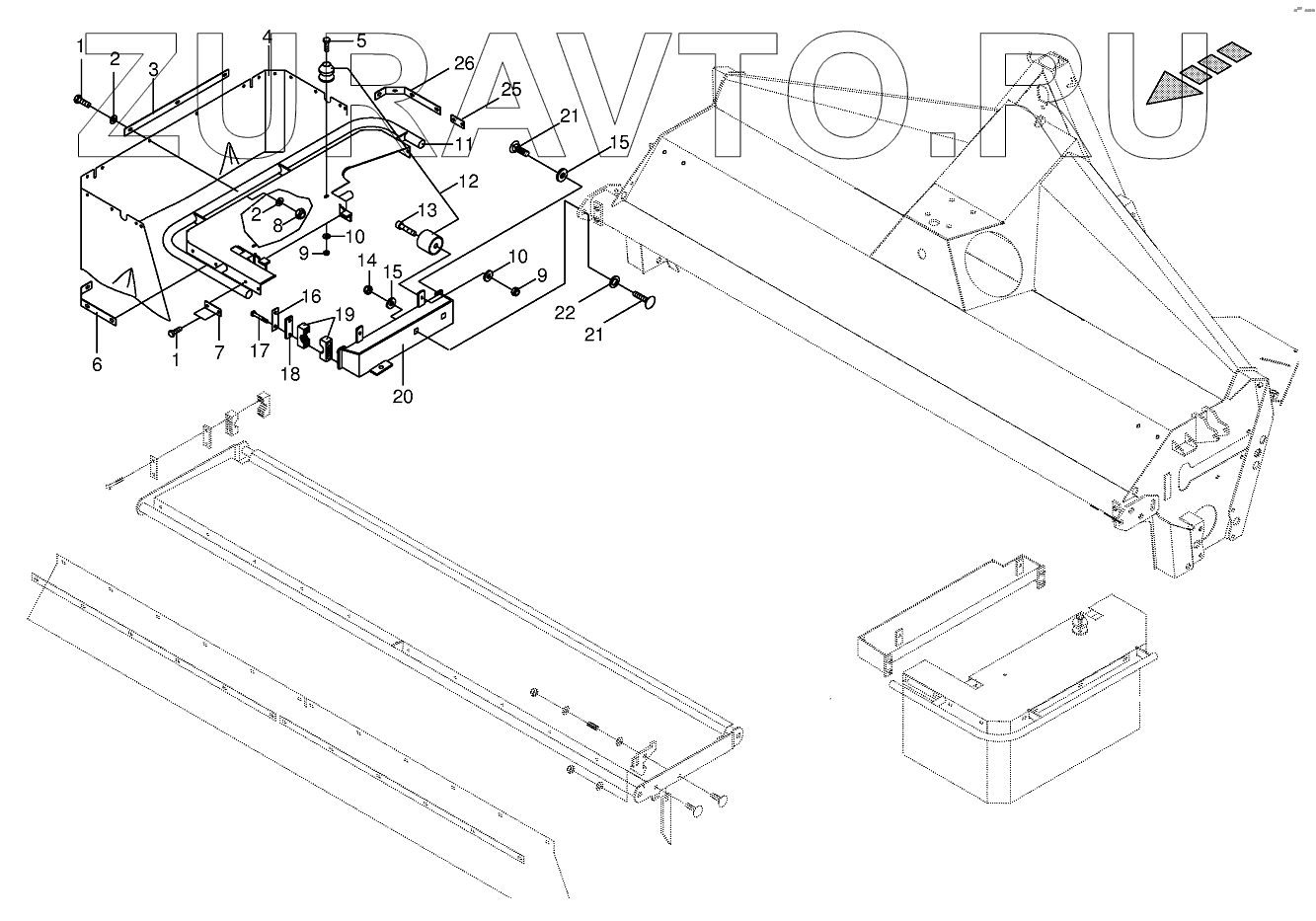 ZURAVTO.RU

1
2
3
4
5
26
25
21
15
11
12
2
8
13
10
9
14
15
10
9
22
21
16
19
6
1
7
17
18
20